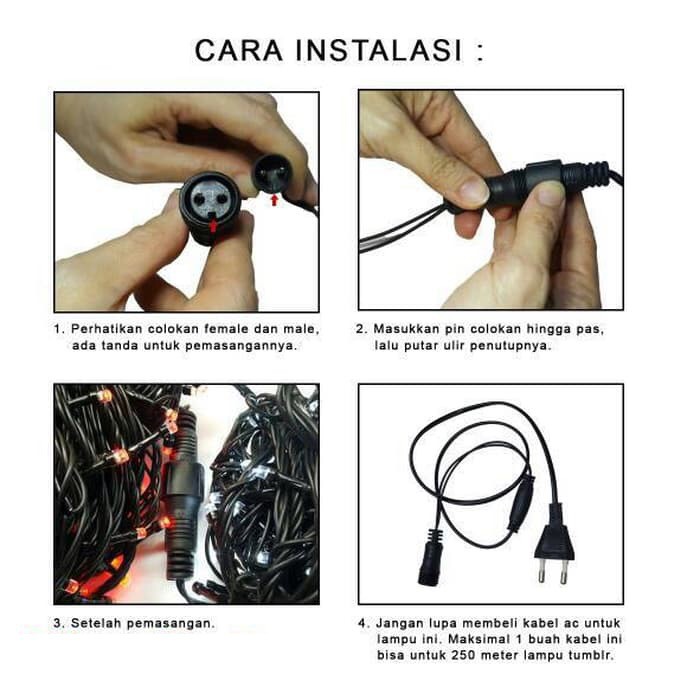 CARA INSTALASI :

1. Perhatikan colokan female dan male, ada tanda untuk pemasangannya.

2. Masukkan pin colokan hingga pas, lalu putar ulir penutupnya.

3. Setelah pemasangan.

4. Jangan lupa membeli kabel ac untuk lampu ini. Maksimal 1 buah kabel ini bisa untuk 250 meter lampu tumblr.