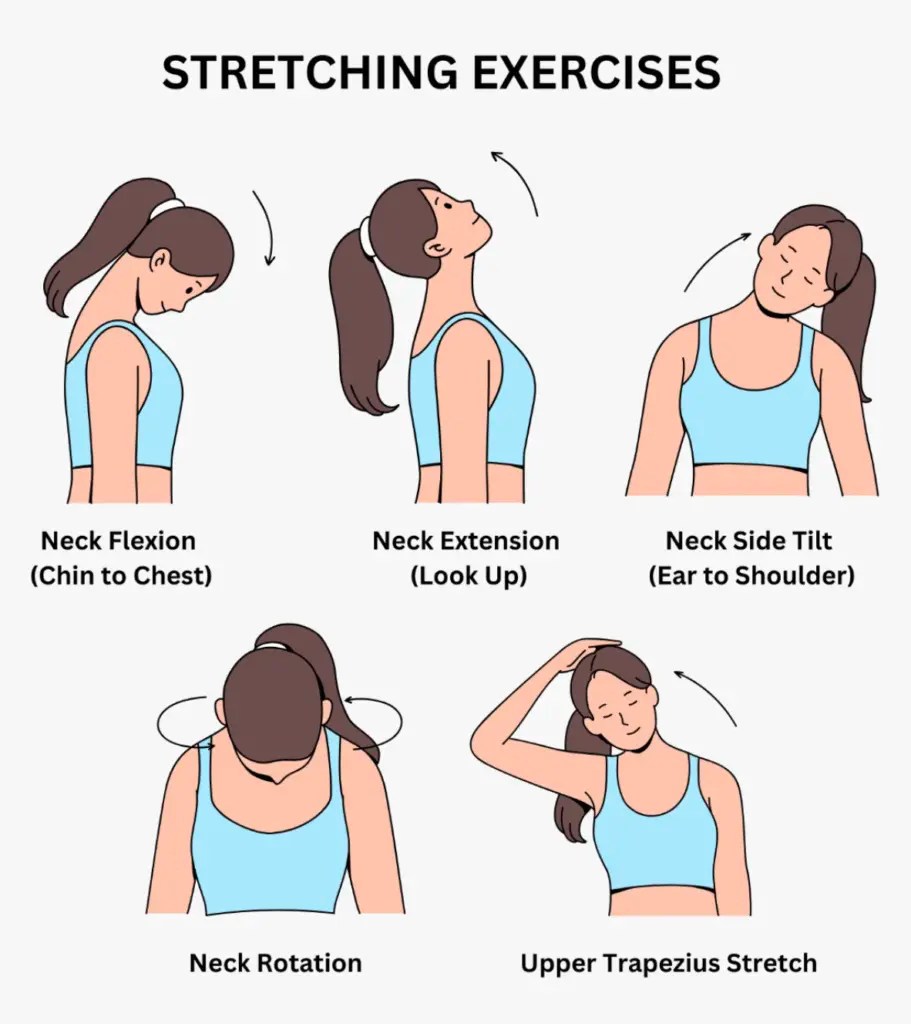 STRETCHING EXERCISES

Neck Flexion
(Chin to Chest)

Neck Extension
(Look Up)

Neck Side Tilt
(Ear to Shoulder)

Neck Rotation

Upper Trapezius Stretch