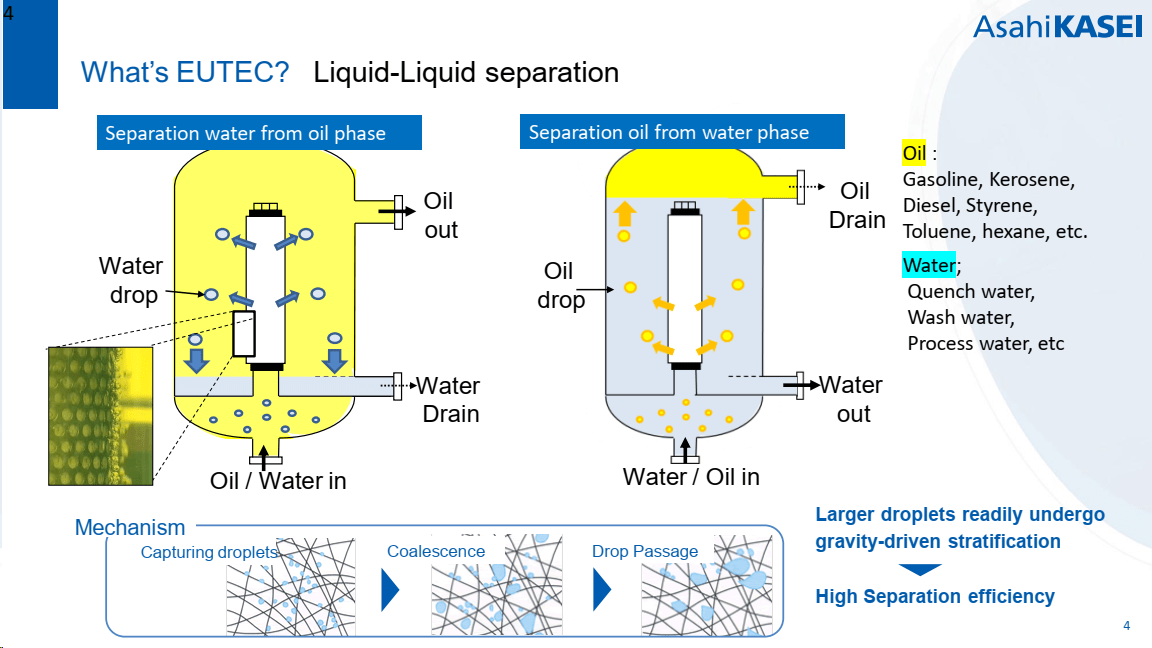 4

AsahiKASEI

What's EUTEC? Liquid-Liquid separation

Separation water from oil phase

Oil out

Water drop

Water Drain

Oil / Water in

Separation oil from water phase

Oil Drain

Oil drop

Water out

Water / Oil in

Oil :
Gasoline, Kerosene, Diesel, Styrene, Toluene, hexane, etc.

Water;
Quench water,
Wash water,
Process water, etc

Mechanism

Capturing droplets

Coalescence

Drop Passage

Larger droplets readily undergo gravity-driven stratification

High Separation efficiency

4