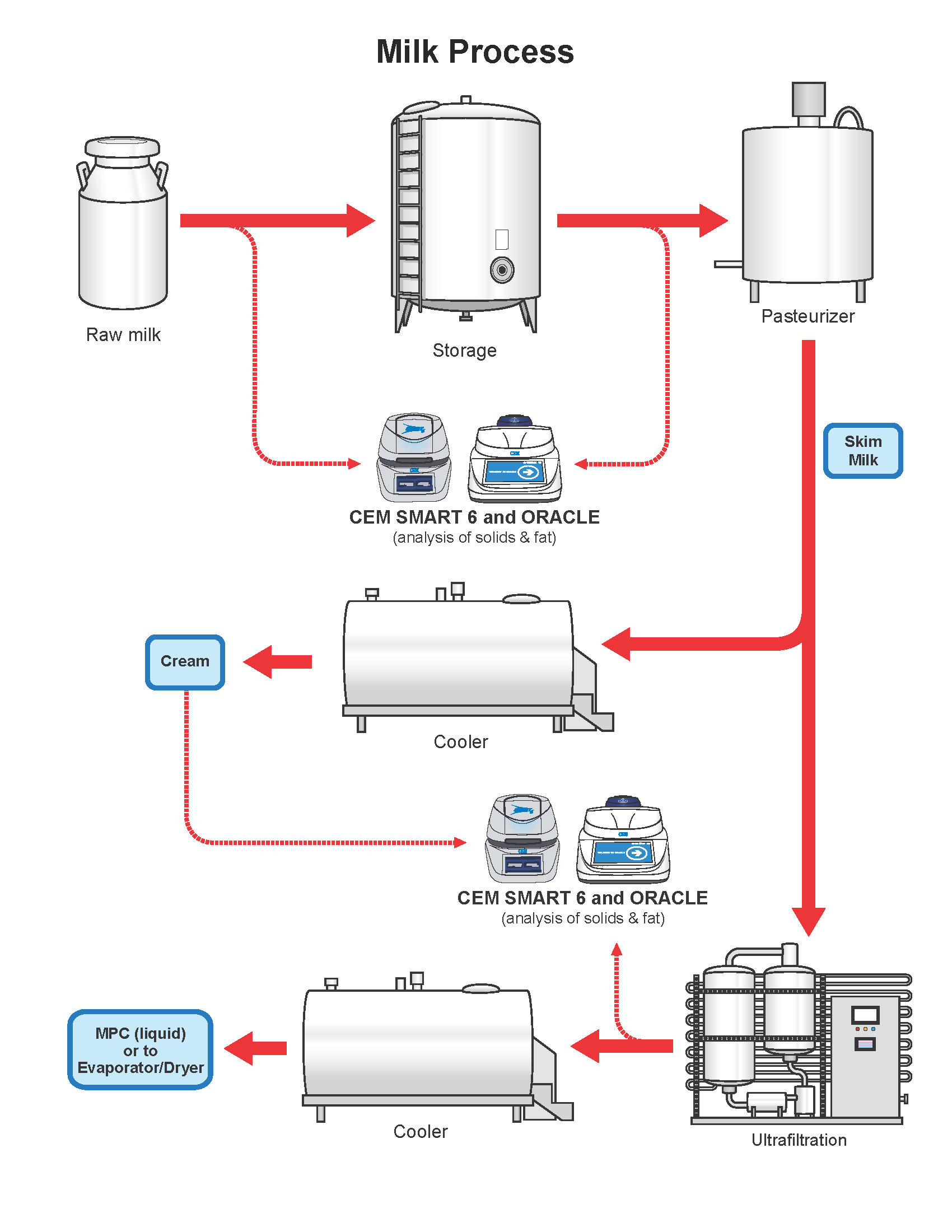 Milk Process

Raw milk

Storage

Pasteurizer

Skim Milk

CEM SMART 6 and ORACLE
(analysis of solids & fat)

Cream

Cooler

CEM SMART 6 and ORACLE
(analysis of solids & fat)

MPC (liquid) or to Evaporator/Dryer

Cooler

Ultrafiltration