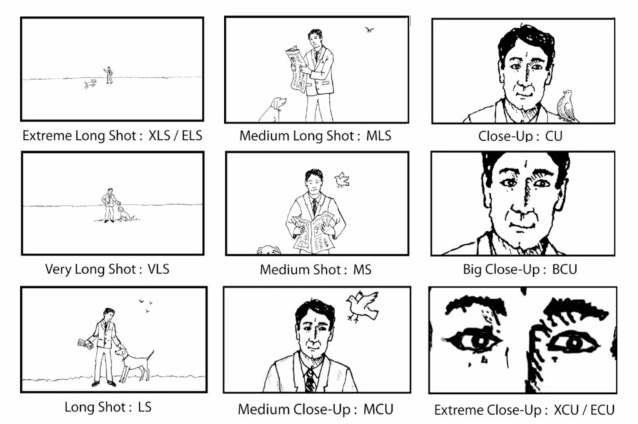 Extreme Long Shot : XLS / ELS

Medium Long Shot : MLS

Close-Up : CU

Very Long Shot : VLS

Medium Shot : MS

Big Close-Up : BCU

Long Shot : LS

Medium Close-Up : MCU

Extreme Close-Up : XCU / ECU