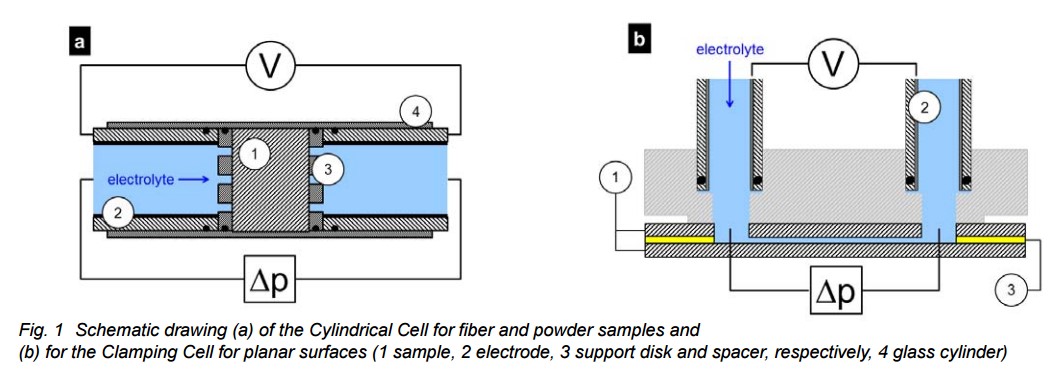 a

V

4

1

3

electrolyte

2

Δp

b

electrolyte

V

2

1

Δp

3

Fig. 1 Schematic drawing (a) of the Cylindrical Cell for fiber and powder samples and
(b) for the Clamping Cell for planar surfaces (1 sample, 2 electrode, 3 support disk and spacer, respectively, 4 glass cylinder)