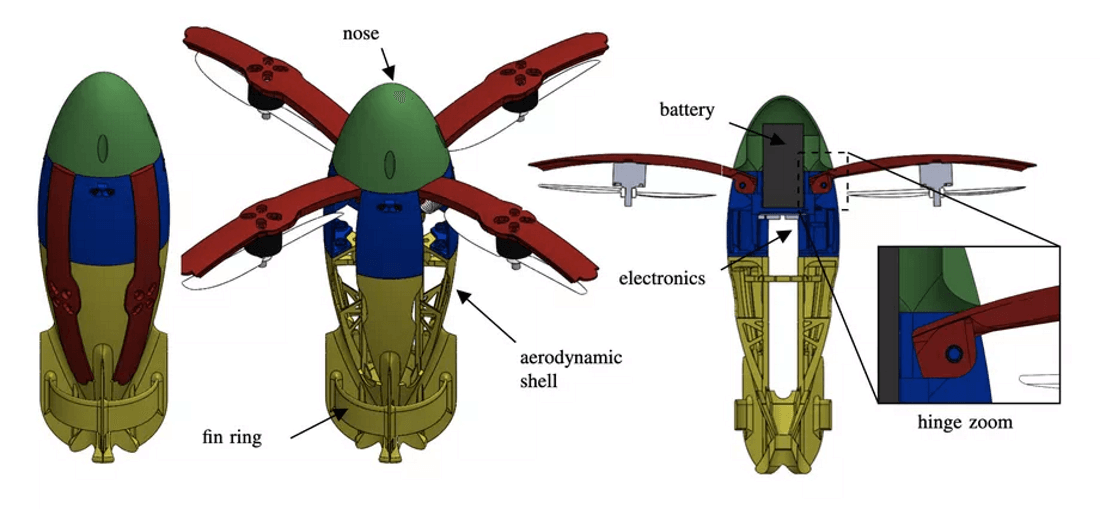 nose

battery

electronics

aerodynamic shell

fin ring

hinge zoom