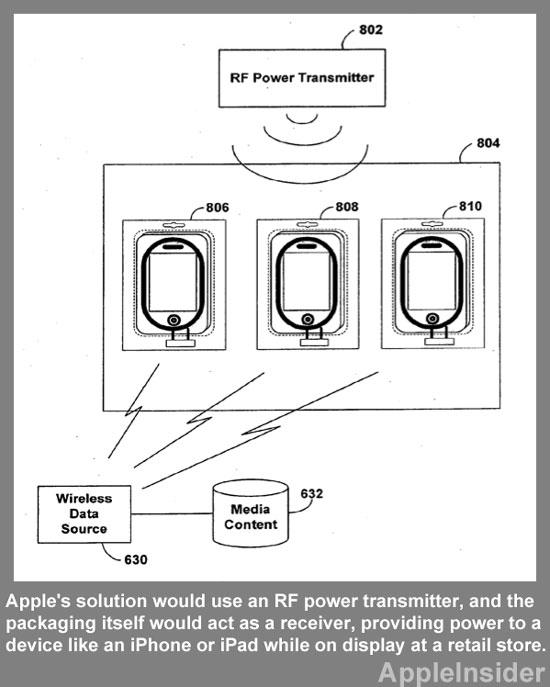 802

RF Power Transmitter

804

806

808

810

Wireless Data Source

630

Media Content

632

Apple's solution would use an RF power transmitter, and the packaging itself would act as a receiver, providing power to a device like an iPhone or iPad while on display at a retail store.

AppleInsider