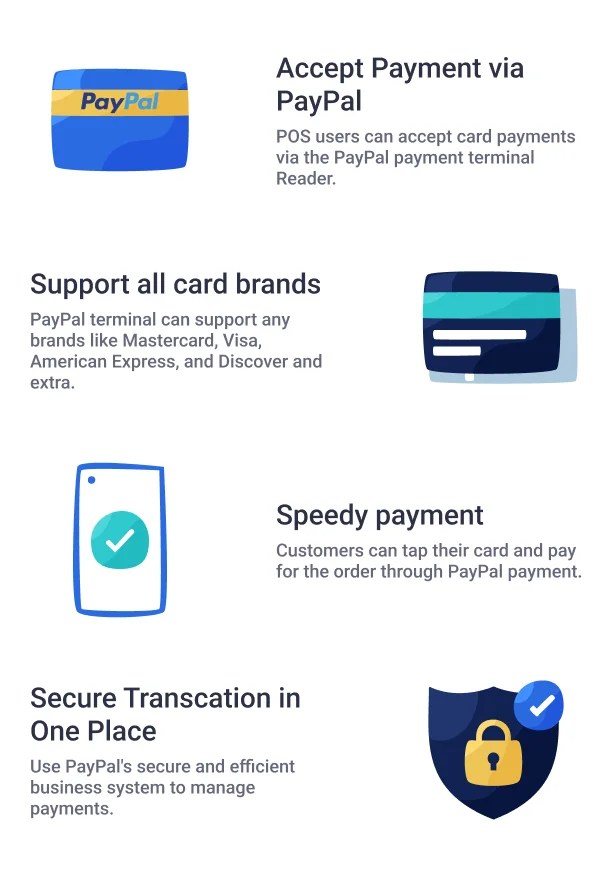 PayPal

Accept Payment via PayPal

POS users can accept card payments via the PayPal payment terminal Reader.

Support all card brands

PayPal terminal can support any brands like Mastercard, Visa, American Express, and Discover and extra.

Speedy payment

Customers can tap their card and pay for the order through PayPal payment.

Secure Transcation in One Place

Use PayPal's secure and efficient business system to manage payments.