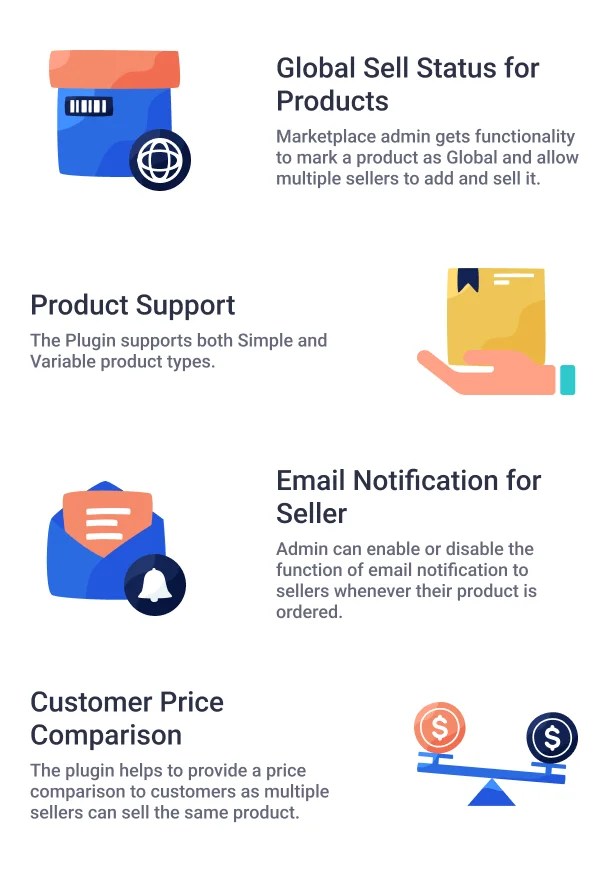 Global Sell Status for Products

Marketplace admin gets functionality to mark a product as Global and allow multiple sellers to add and sell it.

Product Support

The Plugin supports both Simple and Variable product types.

Email Notification for Seller

Admin can enable or disable the function of email notification to sellers whenever their product is ordered.

Customer Price Comparison

The plugin helps to provide a price comparison to customers as multiple sellers can sell the same product.