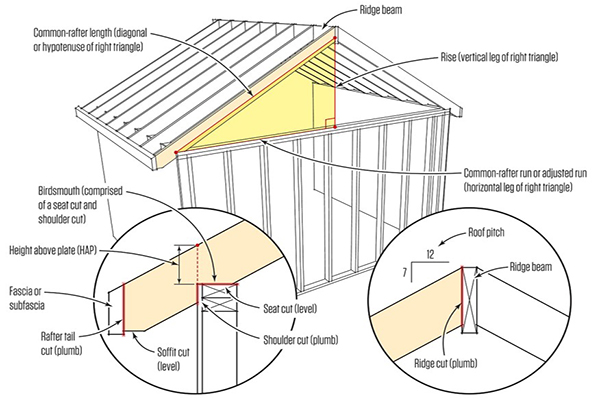 Ridge beam

Common-rafter length (diagonal or hypotenuse of right triangle)

Rise (vertical leg of right triangle)

Common-rafter run or adjusted run (horizontal leg of right triangle)

Birdsmouth (comprised of a seat cut and shoulder cut)

Height above plate (HAP)

Fascia or subfascia

Rafter tail cut (plumb)

Soffit cut (level)

Seat cut (level)

Shoulder cut (plumb)

Roof pitch

12

7

Ridge beam

Ridge cut (plumb)