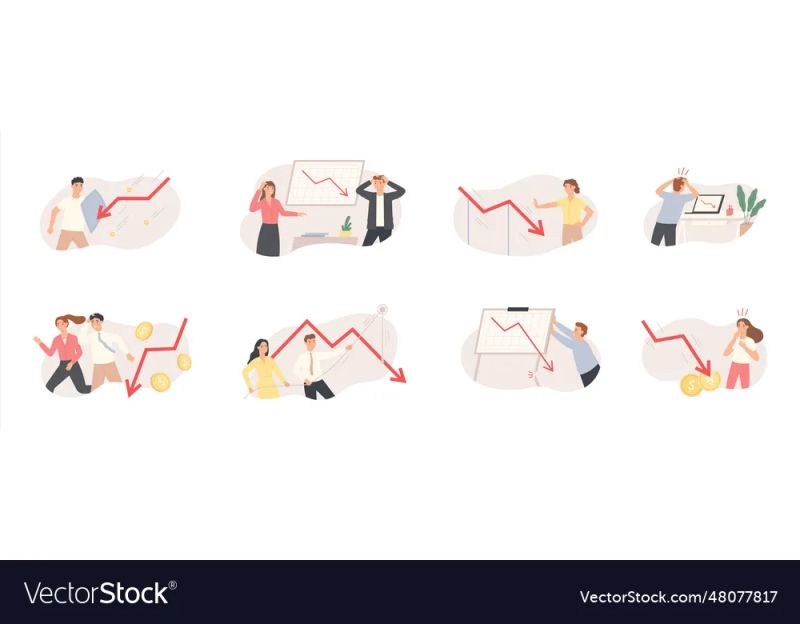 VectorStock®

VectorStock.com/48077817