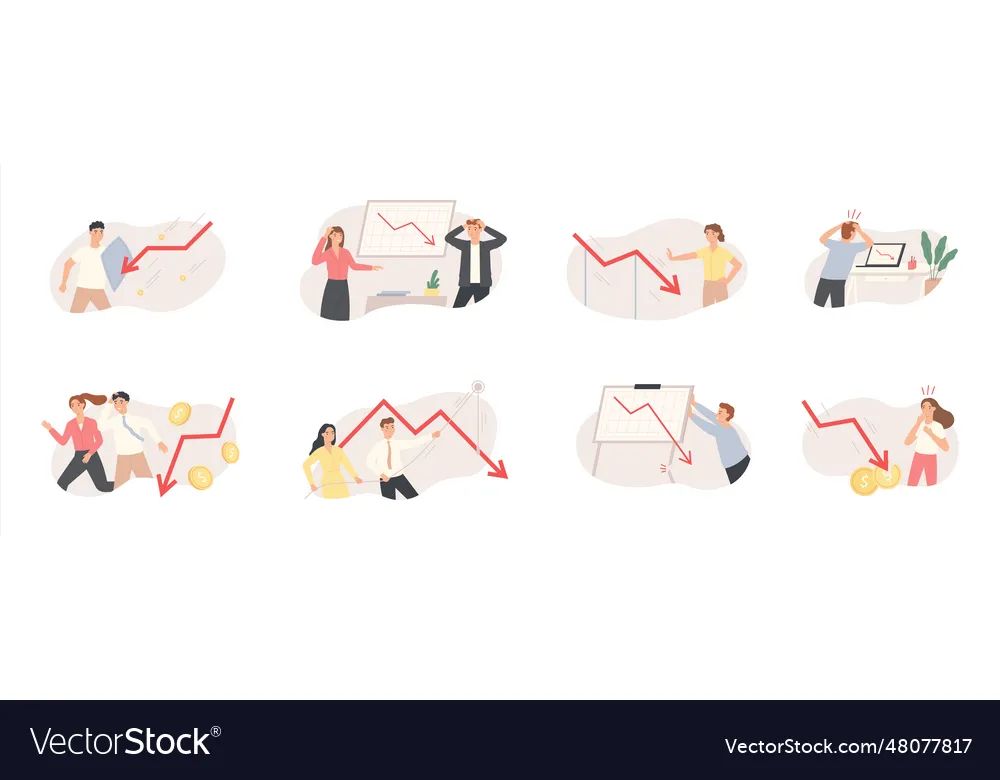 VectorStock®

VectorStock.com/48077817