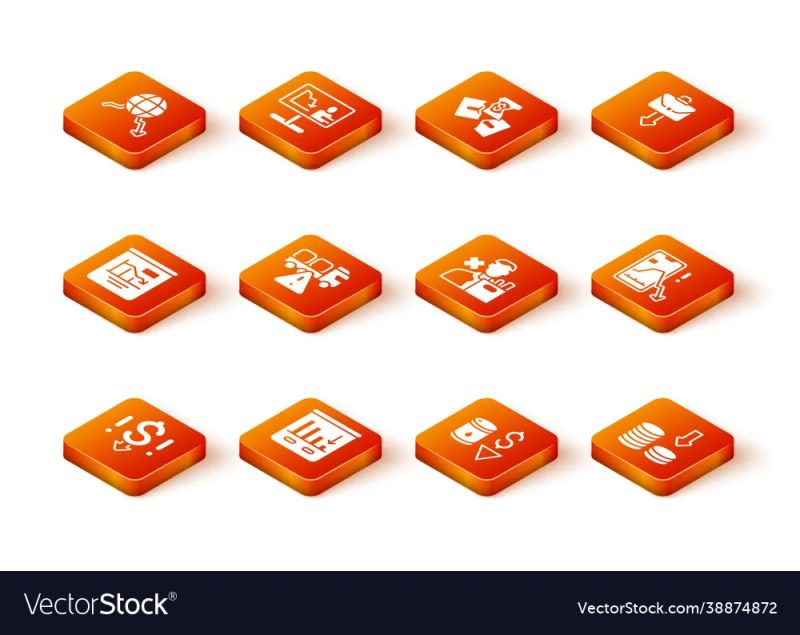 VectorStock®

VectorStock.com/38874872