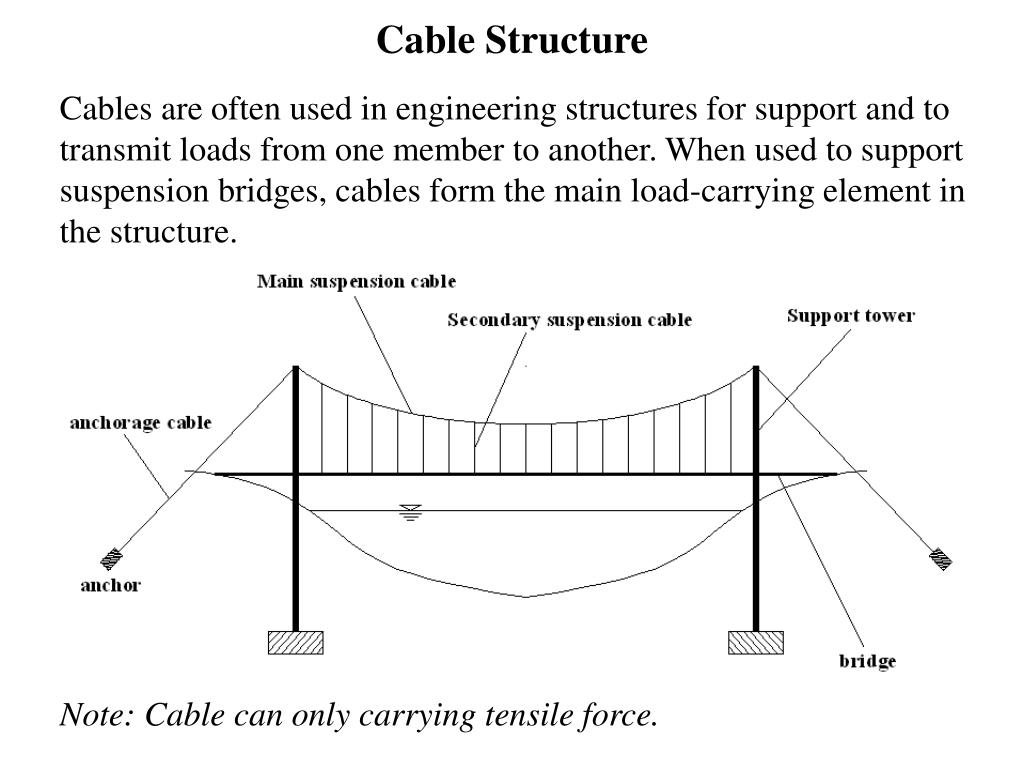 Cable Structure

Cables are often used in engineering structures for support and to transmit loads from one member to another. When used to support suspension bridges, cables form the main load-carrying element in the structure.

Main suspension cable
Secondary suspension cable
Support tower
anchorage cable
anchor
bridge

Note: Cable can only carrying tensile force.