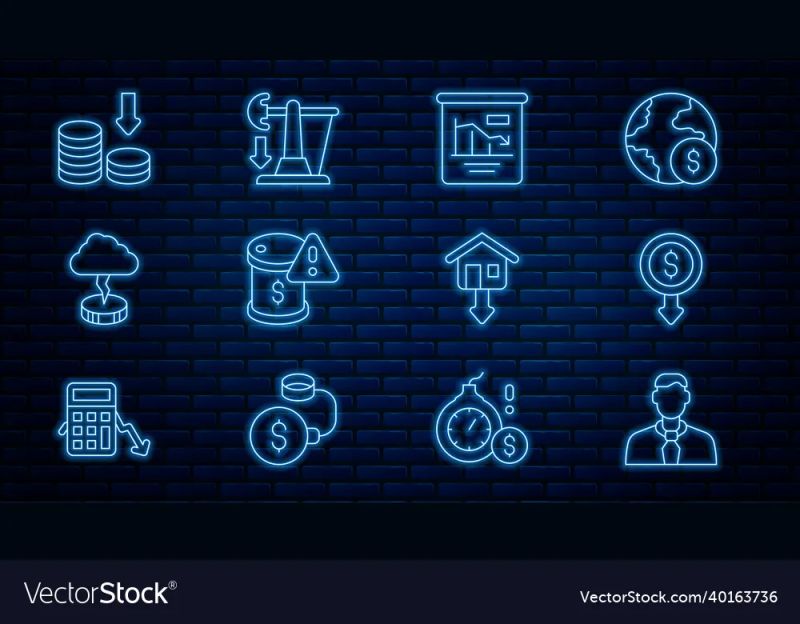 VectorStock®

VectorStock.com/40163736