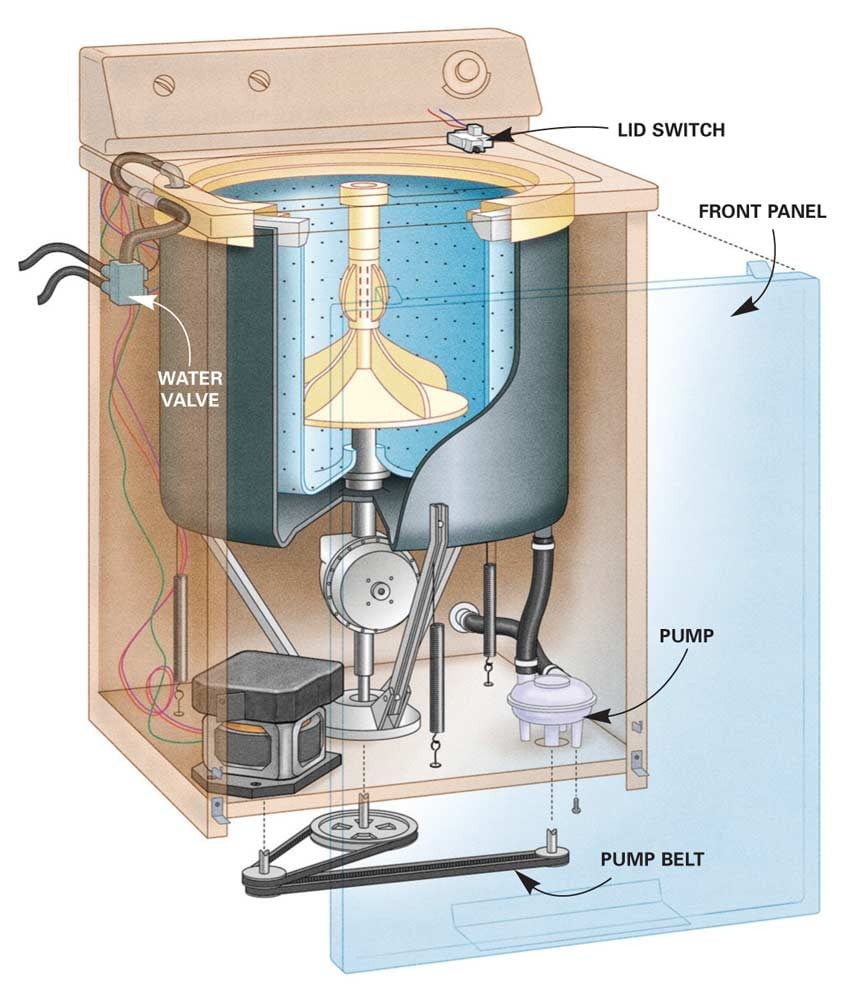 LID SWITCH

FRONT PANEL

WATER VALVE

PUMP

PUMP BELT