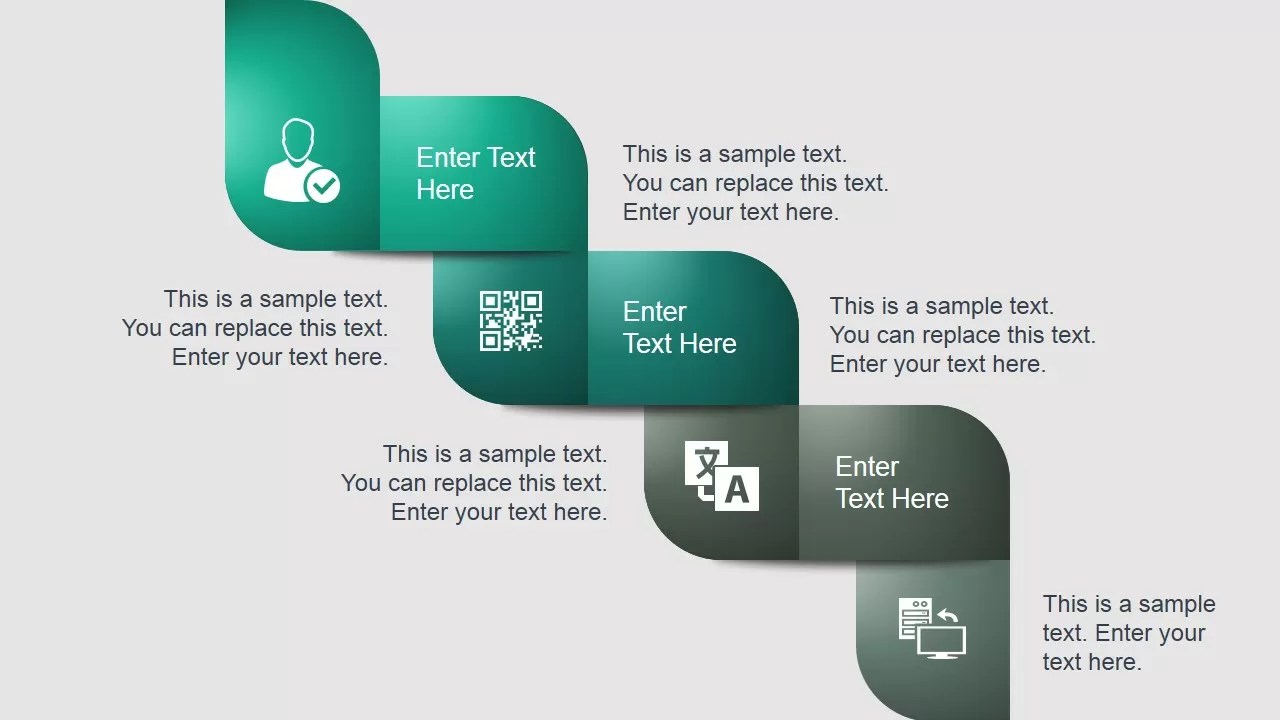 Enter Text Here

This is a sample text. You can replace this text. Enter your text here.

This is a sample text. You can replace this text. Enter your text here.

Enter Text Here

This is a sample text. You can replace this text. Enter your text here.

This is a sample text. You can replace this text. Enter your text here.

文 A

Enter Text Here

This is a sample text. Enter your text here.