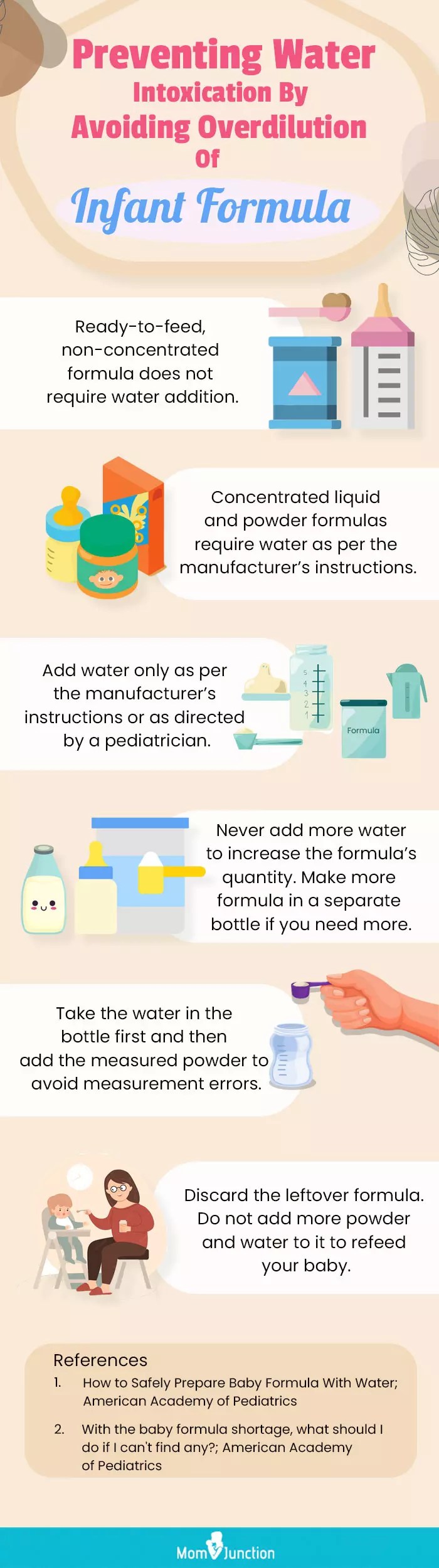 Preventing Water Intoxication By Avoiding Overdilution Of Infant Formula

Ready-to-feed, non-concentrated formula does not require water addition.

Concentrated liquid and powder formulas require water as per the manufacturer's instructions.

Add water only as per the manufacturer's instructions or as directed by a pediatrician.

5
4
3
2
1

Formula

Never add more water to increase the formula's quantity. Make more formula in a separate bottle if you need more.

Take the water in the bottle first and then add the measured powder to avoid measurement errors.

Discard the leftover formula. Do not add more powder and water to it to refeed your baby.

References
1. How to Safely Prepare Baby Formula With Water; American Academy of Pediatrics
2. With the baby formula shortage, what should I do if I can't find any?; American Academy of Pediatrics

MomJunction