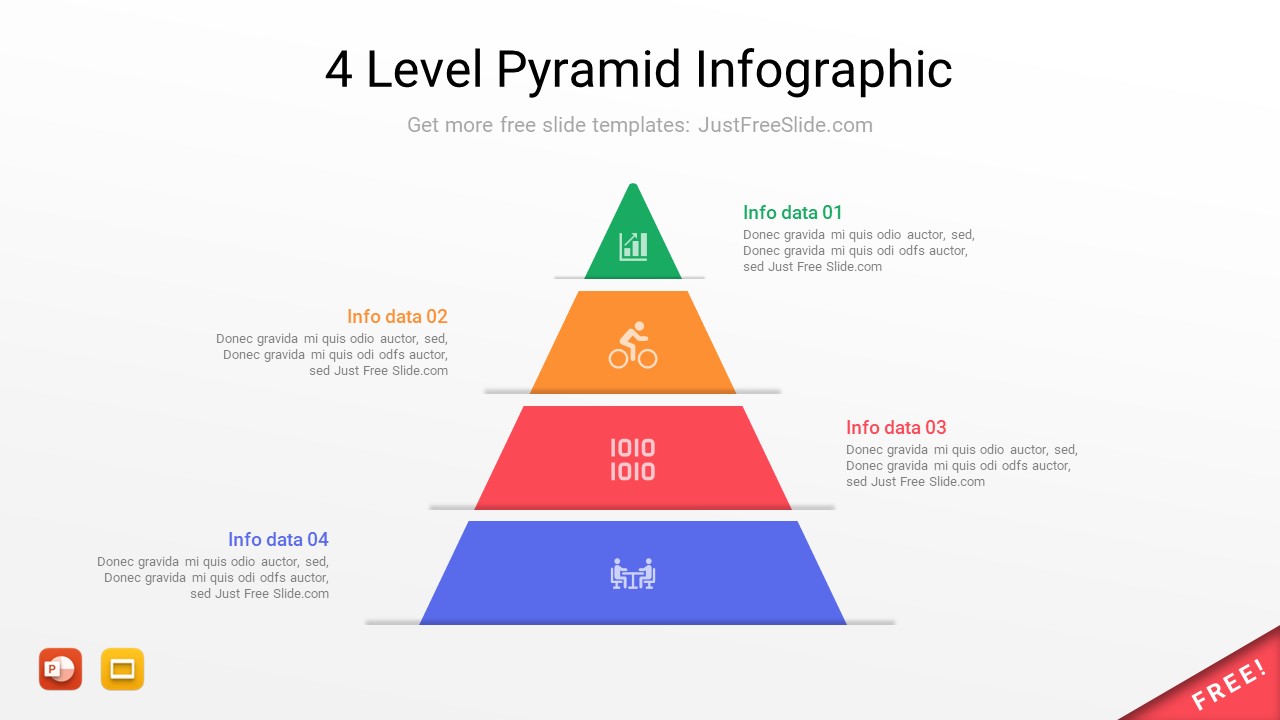 4 Level Pyramid Infographic

Get more free slide templates: JustFreeSlide.com

Info data 01
Donec gravida mi quis odio auctor, sed, Donec gravida mi quis odi odfs auctor, sed Just Free Slide.com

Info data 02
Donec gravida mi quis odio auctor, sed, Donec gravida mi quis odi odfs auctor, sed Just Free Slide.com

1010
1010

Info data 03
Donec gravida mi quis odio auctor, sed, Donec gravida mi quis odi odfs auctor, sed Just Free Slide.com

Info data 04
Donec gravida mi quis odio auctor, sed, Donec gravida mi quis odi odfs auctor, sed Just Free Slide.com

P

FREE!