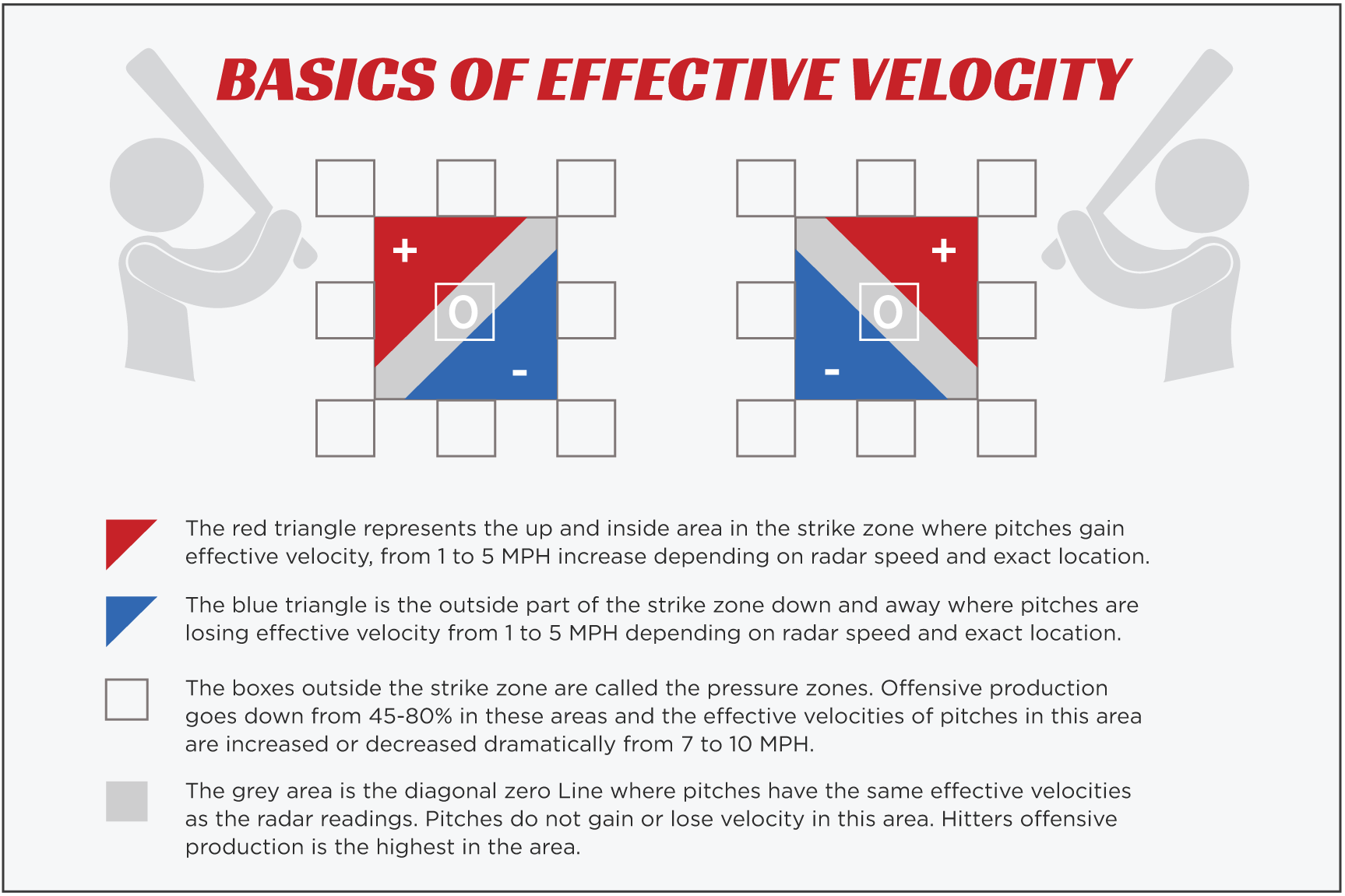 BASICS OF EFFECTIVE VELOCITY

+

O

-

+

O

-

The red triangle represents the up and inside area in the strike zone where pitches gain effective velocity, from 1 to 5 MPH increase depending on radar speed and exact location.

The blue triangle is the outside part of the strike zone down and away where pitches are losing effective velocity from 1 to 5 MPH depending on radar speed and exact location.

The boxes outside the strike zone are called the pressure zones. Offensive production goes down from 45-80% in these areas and the effective velocities of pitches in this area are increased or decreased dramatically from 7 to 10 MPH.

The grey area is the diagonal zero Line where pitches have the same effective velocities as the radar readings. Pitches do not gain or lose velocity in this area. Hitters offensive production is the highest in the area.