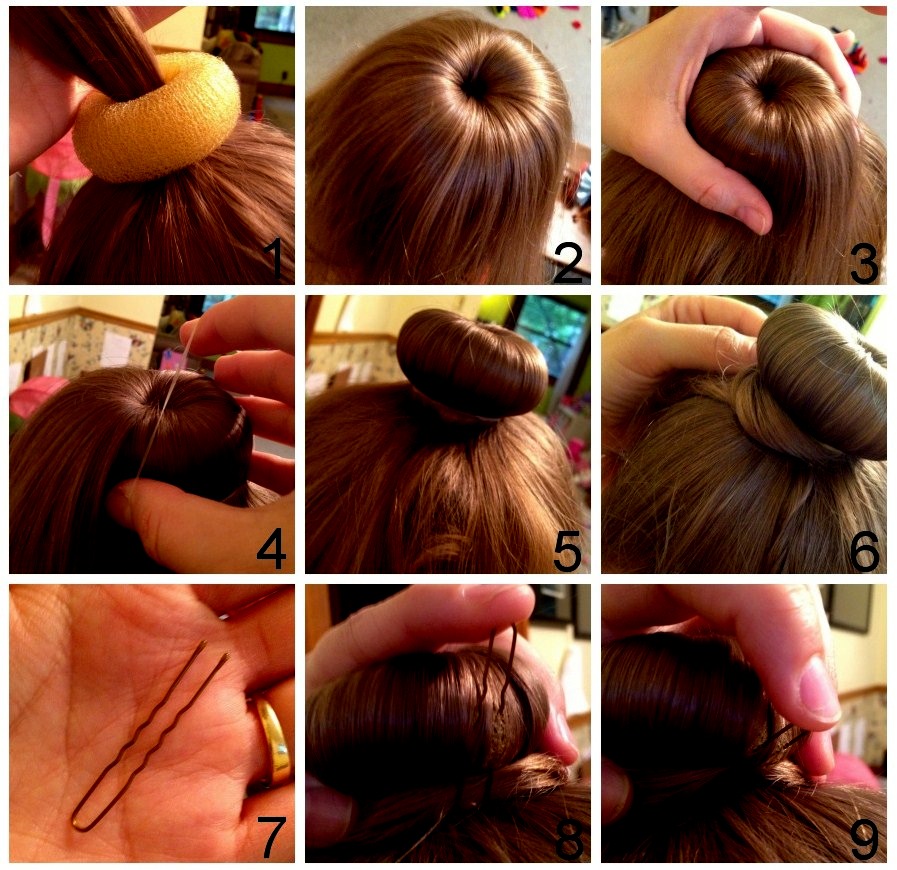 1
2
3
4
5
6
7
8
9