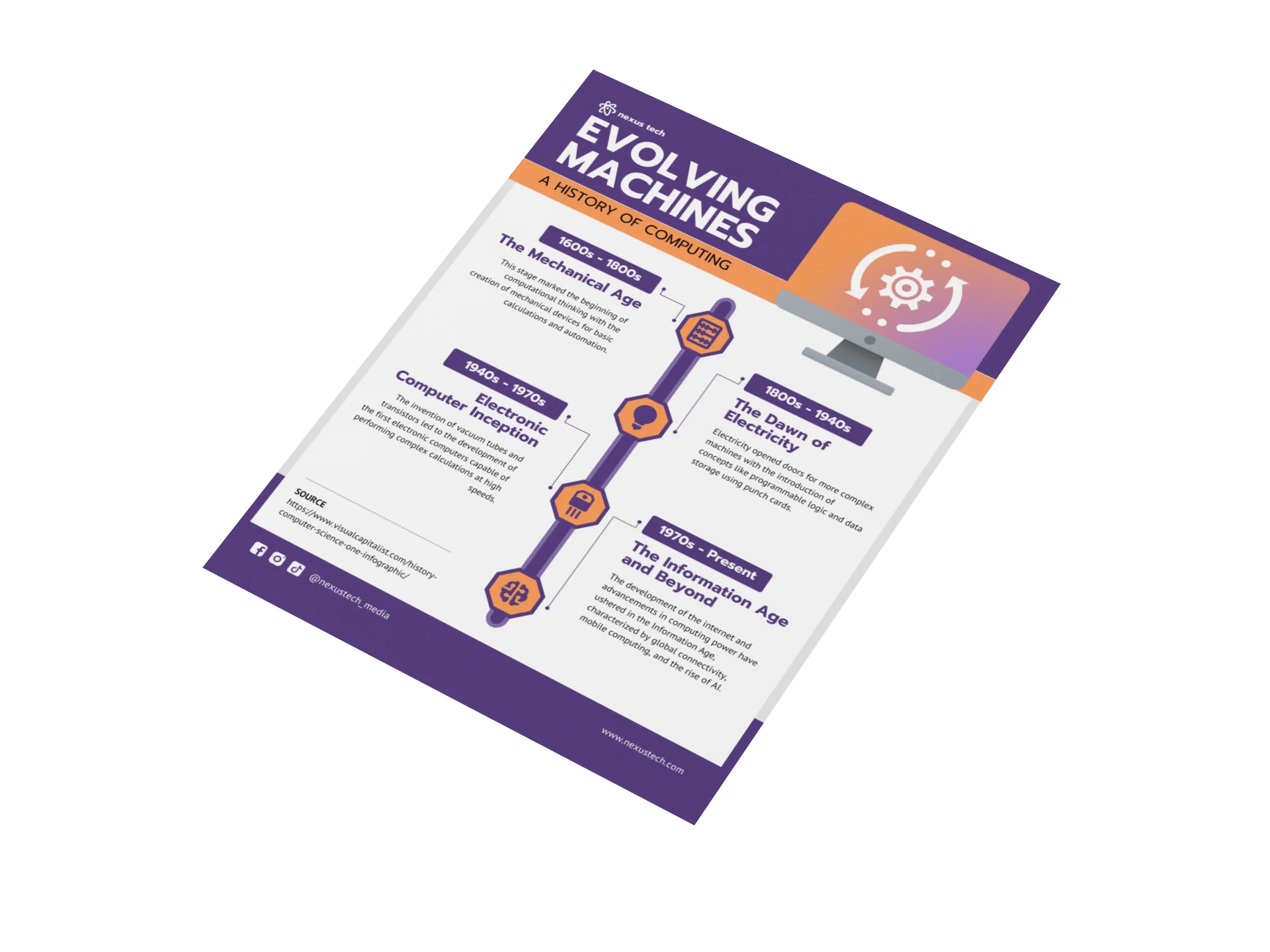 nexus tech

EVOLVING MACHINES

A HISTORY OF COMPUTING

1600s - 1800s

The Mechanical Age

This stage marked the beginning of computational thinking with the creation of mechanical devices for basic calculations and automation.

1800s - 1940s

The Dawn of Electricity

Electricity opened doors for more complex machines with the introduction of concepts like programmable logic and data storage using punch cards.

1940s - 1970s

Electronic Computer Inception

The invention of vacuum tubes and transistors led to the development of the first electronic computers capable of performing complex calculations at high speeds.

1970s - Present

The Information Age and Beyond

The development of the internet and advancements in computing power have ushered in the Information Age, characterized by global connectivity, mobile computing, and the rise of AI.

SOURCE
https://www.visualcapitalist.com/history-computer-science-one-infographic/

@nexustech_media

www.nexustech.com