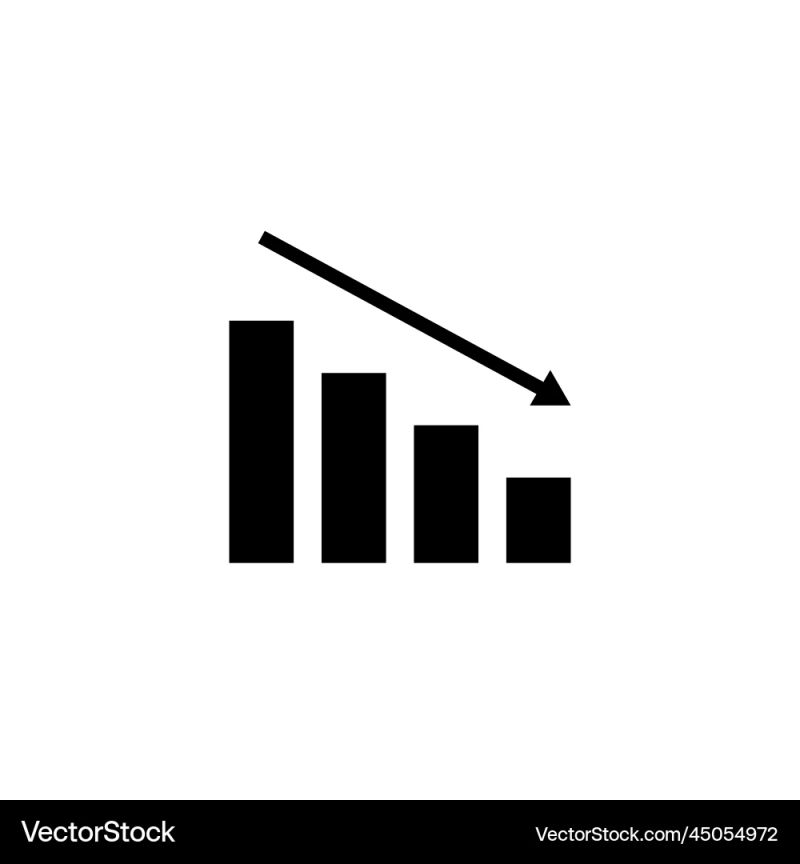 VectorStock

VectorStock.com/45054972