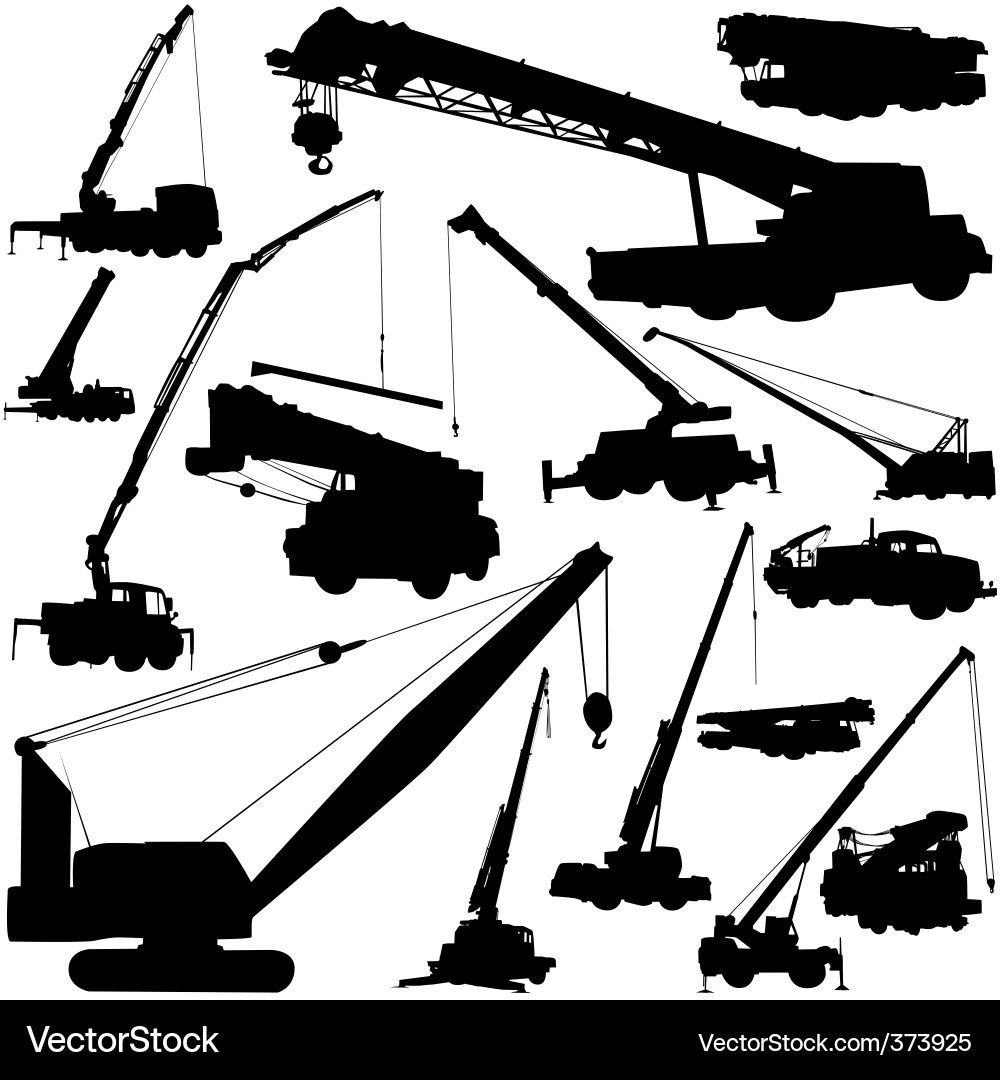 VectorStock

VectorStock.com/373925