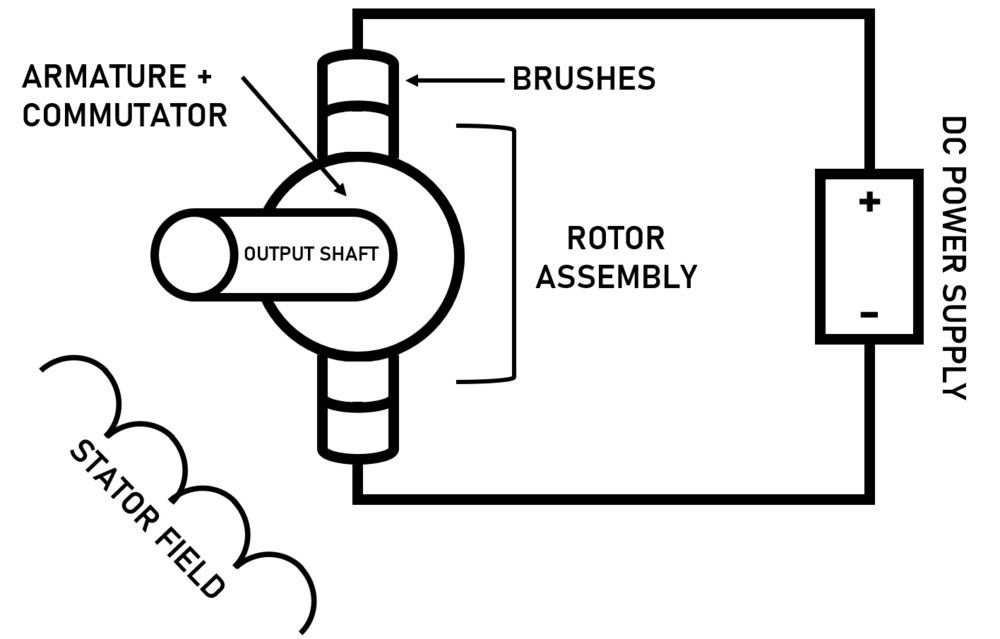 ARMATURE + COMMUTATOR

BRUSHES

OUTPUT SHAFT

ROTOR ASSEMBLY

DC POWER SUPPLY

+

-

STATOR FIELD