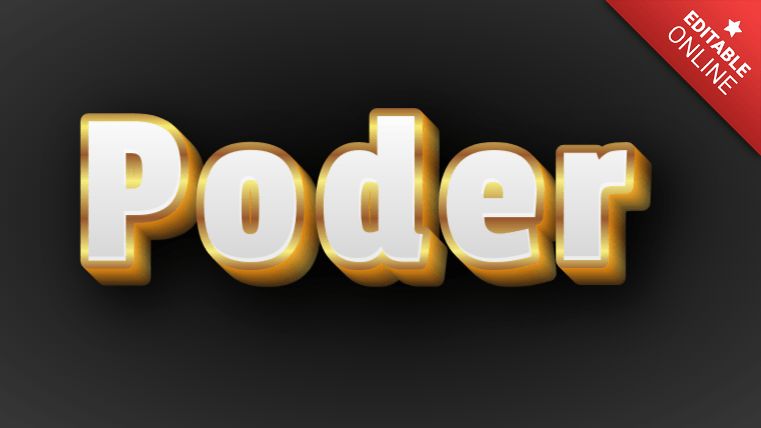 EDITABLE ONLINE

Poder