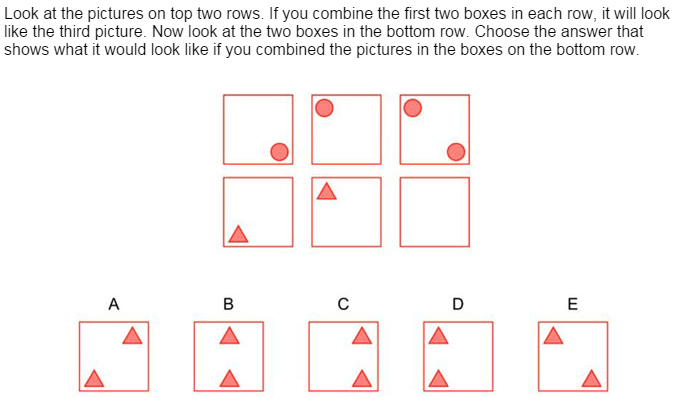 Look at the pictures on top two rows. If you combine the first two boxes in each row, it will look like the third picture. Now look at the two boxes in the bottom row. Choose the answer that shows what it would look like if you combined the pictures in the boxes on the bottom row.

A

B

C

D

E