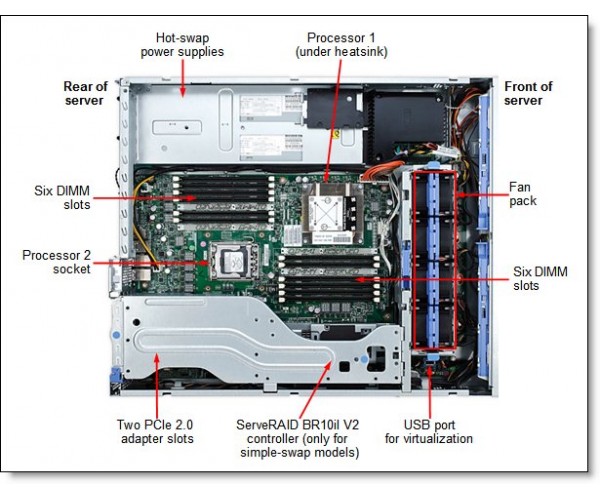 Hot-swap power supplies

Processor 1 (under heatsink)

Rear of server

Front of server

Six DIMM slots

Fan pack

Processor 2 socket

Six DIMM slots

Two PCIe 2.0 adapter slots

ServeRAID BR10il V2 controller (only for simple-swap models)

USB port for virtualization