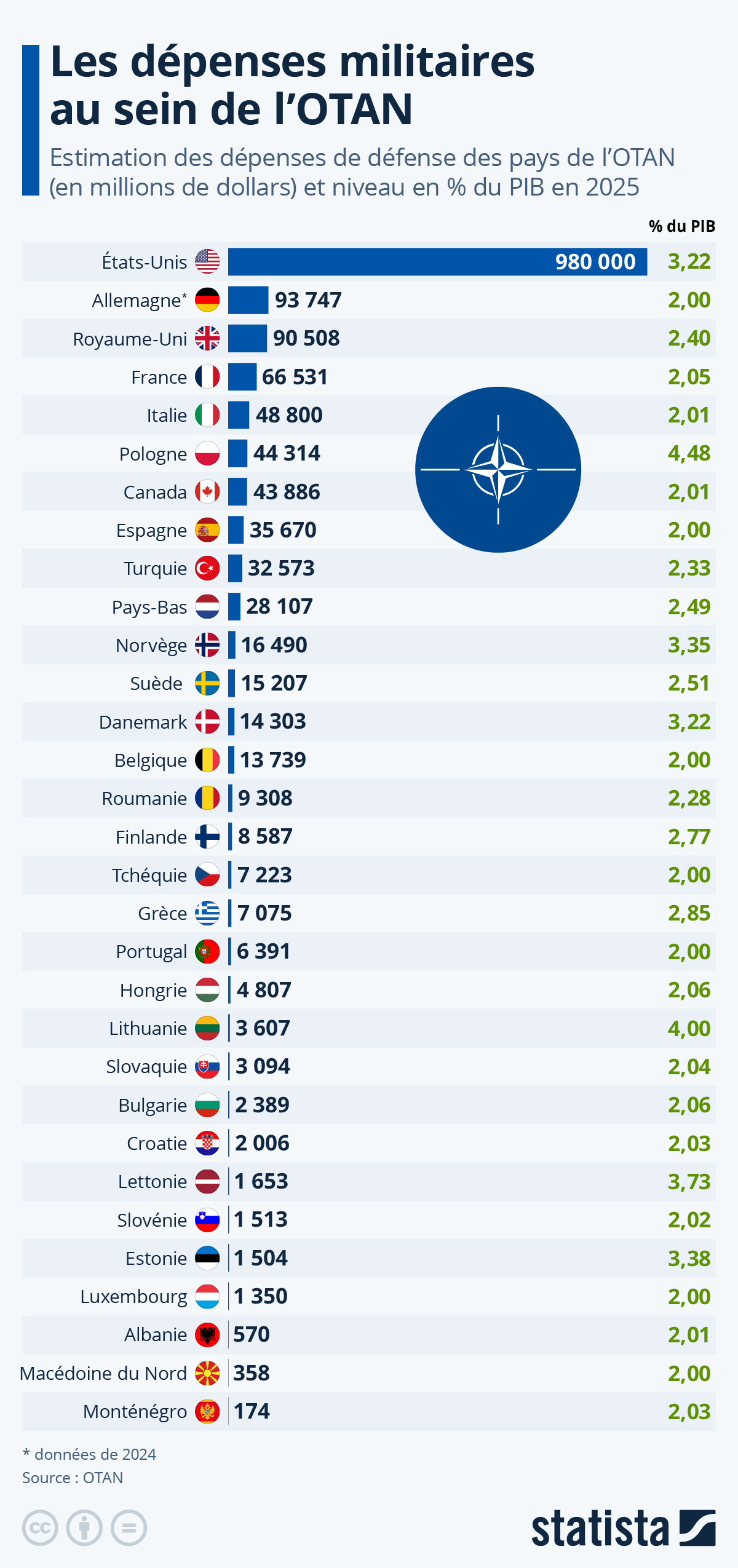 Les dépenses militaires au sein de l'OTAN

Estimation des dépenses de défense des pays de l'OTAN (en millions de dollars) et niveau en % du PIB en 2025

| | | % du PIB |
|---|---|---|
| États-Unis | 980 000 | 3,22 |
| Allemagne* | 93 747 | 2,00 |
| Royaume-Uni | 90 508 | 2,40 |
| France | 66 531 | 2,05 |
| Italie | 48 800 | 2,01 |
| Pologne | 44 314 | 4,48 |
| Canada | 43 886 | 2,01 |
| Espagne | 35 670 | 2,00 |
| Turquie | 32 573 | 2,33 |
| Pays-Bas | 28 107 | 2,49 |
| Norvège | 16 490 | 3,35 |
| Suède | 15 207 | 2,51 |
| Danemark | 14 303 | 3,22 |
| Belgique | 13 739 | 2,00 |
| Roumanie | 9 308 | 2,28 |
| Finlande | 8 587 | 2,77 |
| Tchéquie | 7 223 | 2,00 |
| Grèce | 7 075 | 2,85 |
| Portugal | 6 391 | 2,00 |
| Hongrie | 4 807 | 2,06 |
| Lithuanie | 3 607 | 4,00 |
| Slovaquie | 3 094 | 2,04 |
| Bulgarie | 2 389 | 2,06 |
| Croatie | 2 006 | 2,03 |
| Lettonie | 1 653 | 3,73 |
| Slovénie | 1 513 | 2,02 |
| Estonie | 1 504 | 3,38 |
| Luxembourg | 1 350 | 2,00 |
| Albanie | 570 | 2,01 |
| Macédoine du Nord | 358 | 2,00 |
| Monténégro | 174 | 2,03 |

* données de 2024
Source : OTAN

statista