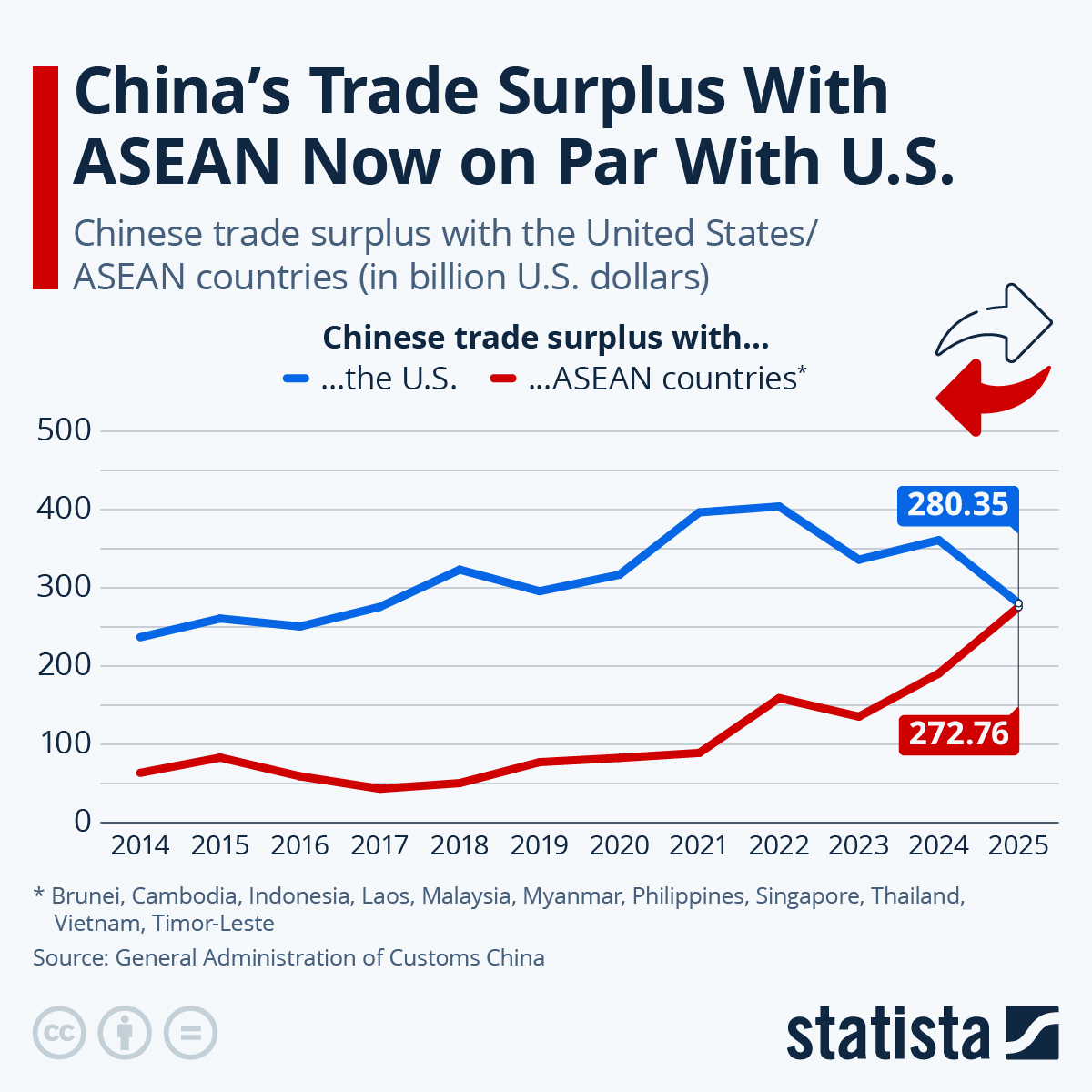 China's Trade Surplus With ASEAN Now on Par With U.S.

Chinese trade surplus with the United States/ ASEAN countries (in billion U.S. dollars)

Chinese trade surplus with...
...the U.S. ...ASEAN countries*

500
400
300
200
100
0

280.35
272.76

2014 2015 2016 2017 2018 2019 2020 2021 2022 2023 2024 2025

* Brunei, Cambodia, Indonesia, Laos, Malaysia, Myanmar, Philippines, Singapore, Thailand, Vietnam, Timor-Leste

Source: General Administration of Customs China

statista