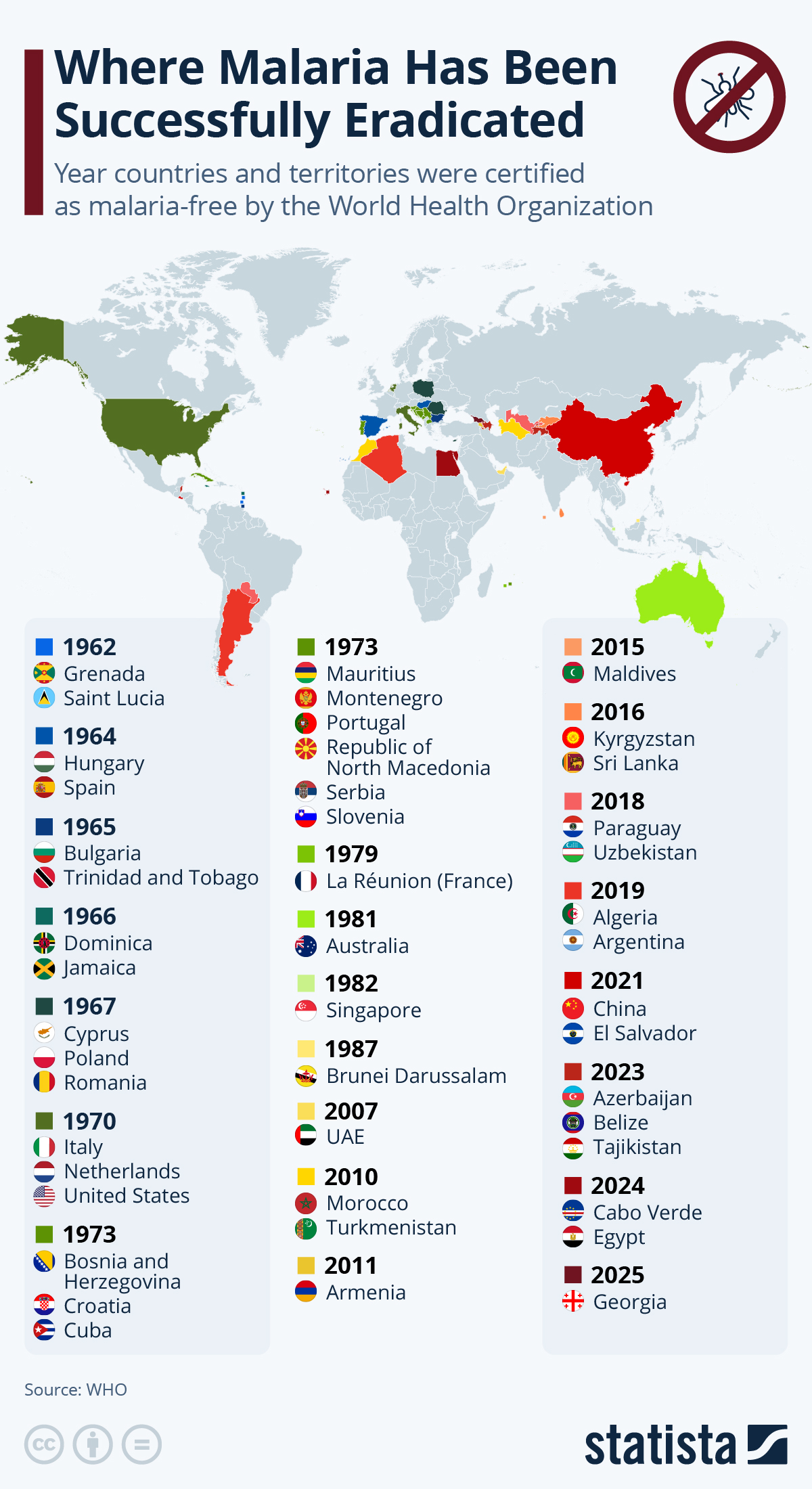 Where Malaria Has Been Successfully Eradicated

Year countries and territories were certified as malaria-free by the World Health Organization

1962
Grenada
Saint Lucia

1964
Hungary
Spain

1965
Bulgaria
Trinidad and Tobago

1966
Dominica
Jamaica

1967
Cyprus
Poland
Romania

1970
Italy
Netherlands
United States

1973
Bosnia and Herzegovina
Croatia
Cuba

1973
Mauritius
Montenegro
Portugal
Republic of North Macedonia
Serbia
Slovenia

1979
La Réunion (France)

1981
Australia

1982
Singapore

1987
Brunei Darussalam

2007
UAE

2010
Morocco
Turkmenistan

2011
Armenia

2015
Maldives

2016
Kyrgyzstan
Sri Lanka

2018
Paraguay
Uzbekistan

2019
Algeria
Argentina

2021
China
El Salvador

2023
Azerbaijan
Belize
Tajikistan

2024
Cabo Verde
Egypt

2025
Georgia

Source: WHO

statista