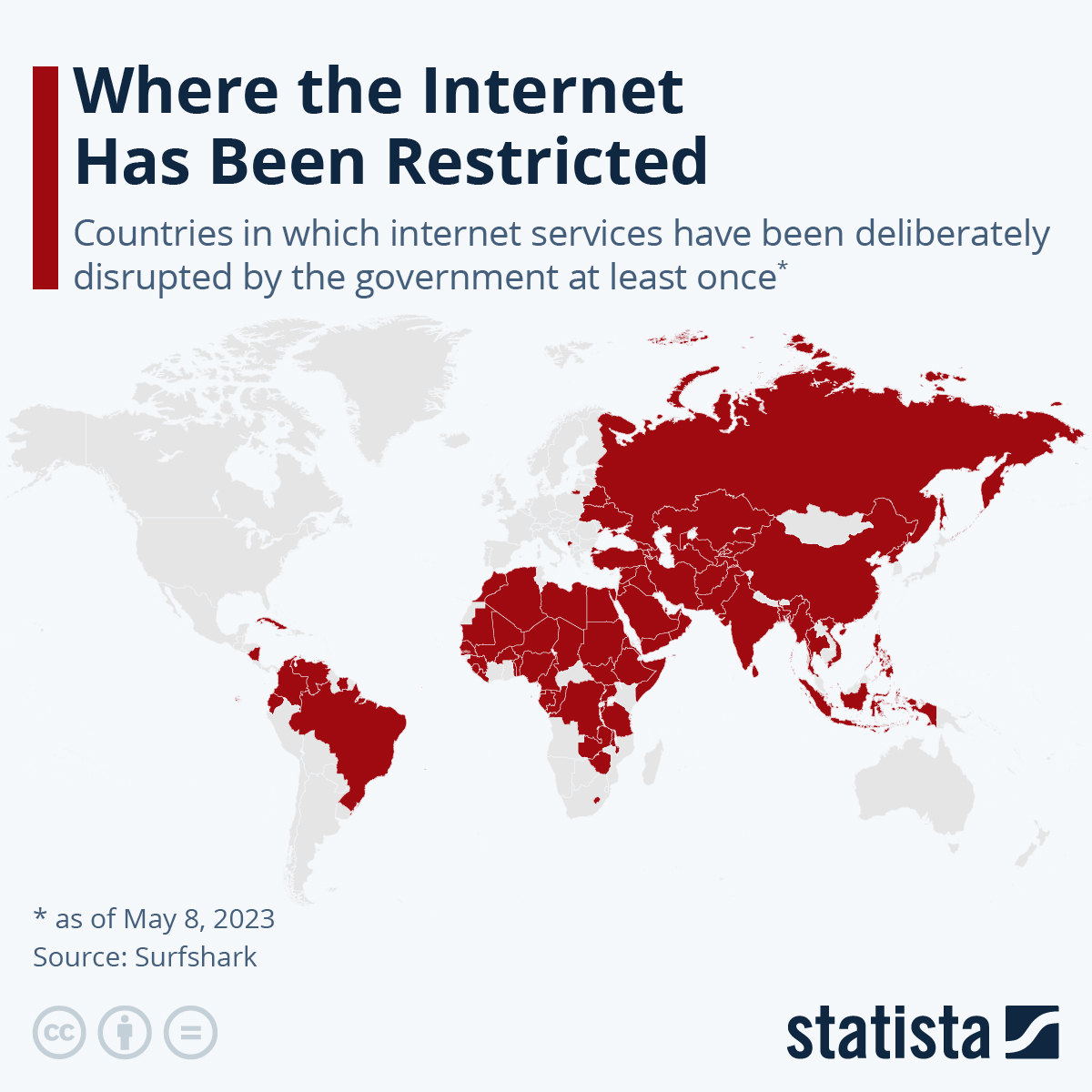 Where the Internet Has Been Restricted

Countries in which internet services have been deliberately disrupted by the government at least once*

* as of May 8, 2023
Source: Surfshark

statista