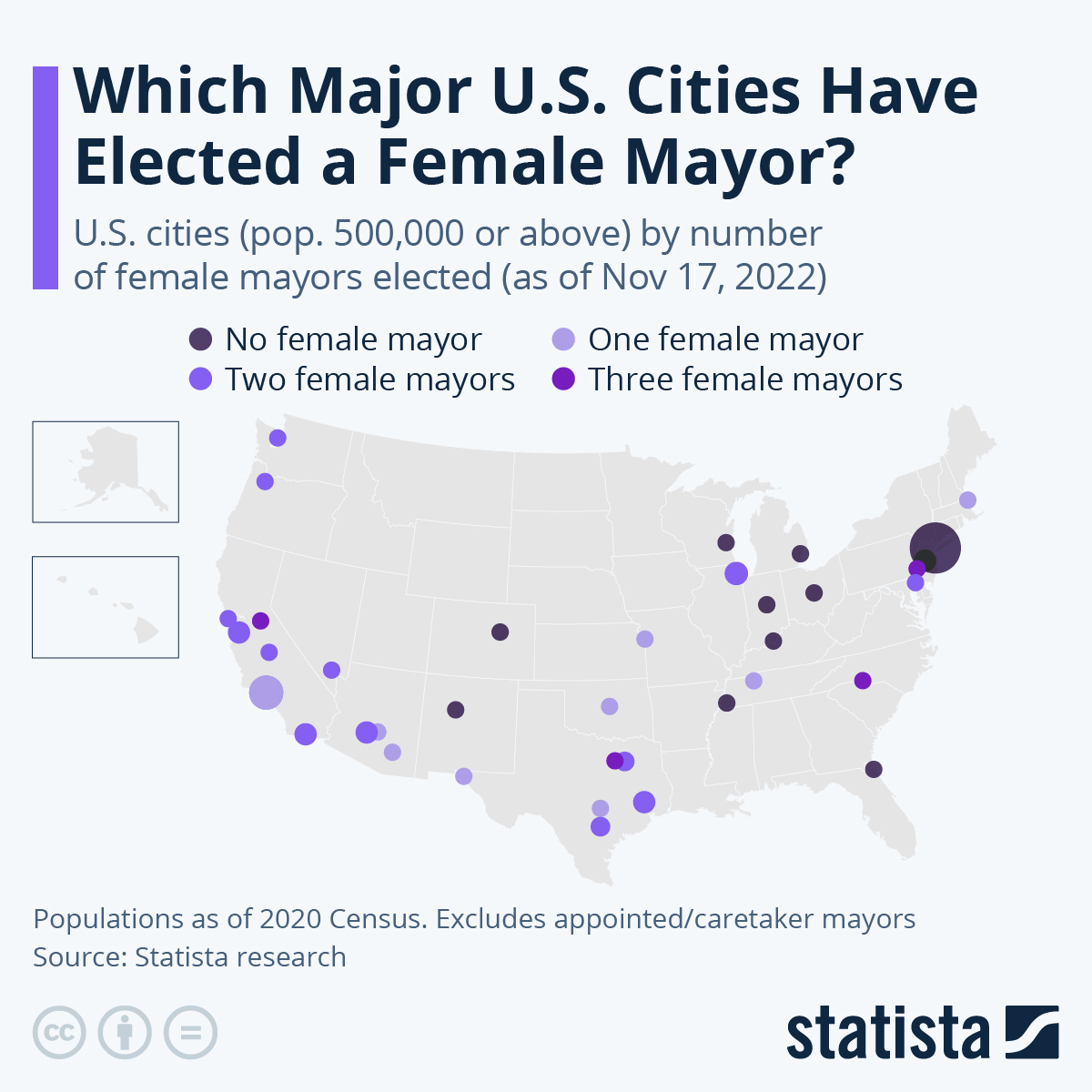 Which Major U.S. Cities Have Elected a Female Mayor?

U.S. cities (pop. 500,000 or above) by number of female mayors elected (as of Nov 17, 2022)

No female mayor
One female mayor
Two female mayors
Three female mayors

Populations as of 2020 Census. Excludes appointed/caretaker mayors
Source: Statista research

statista