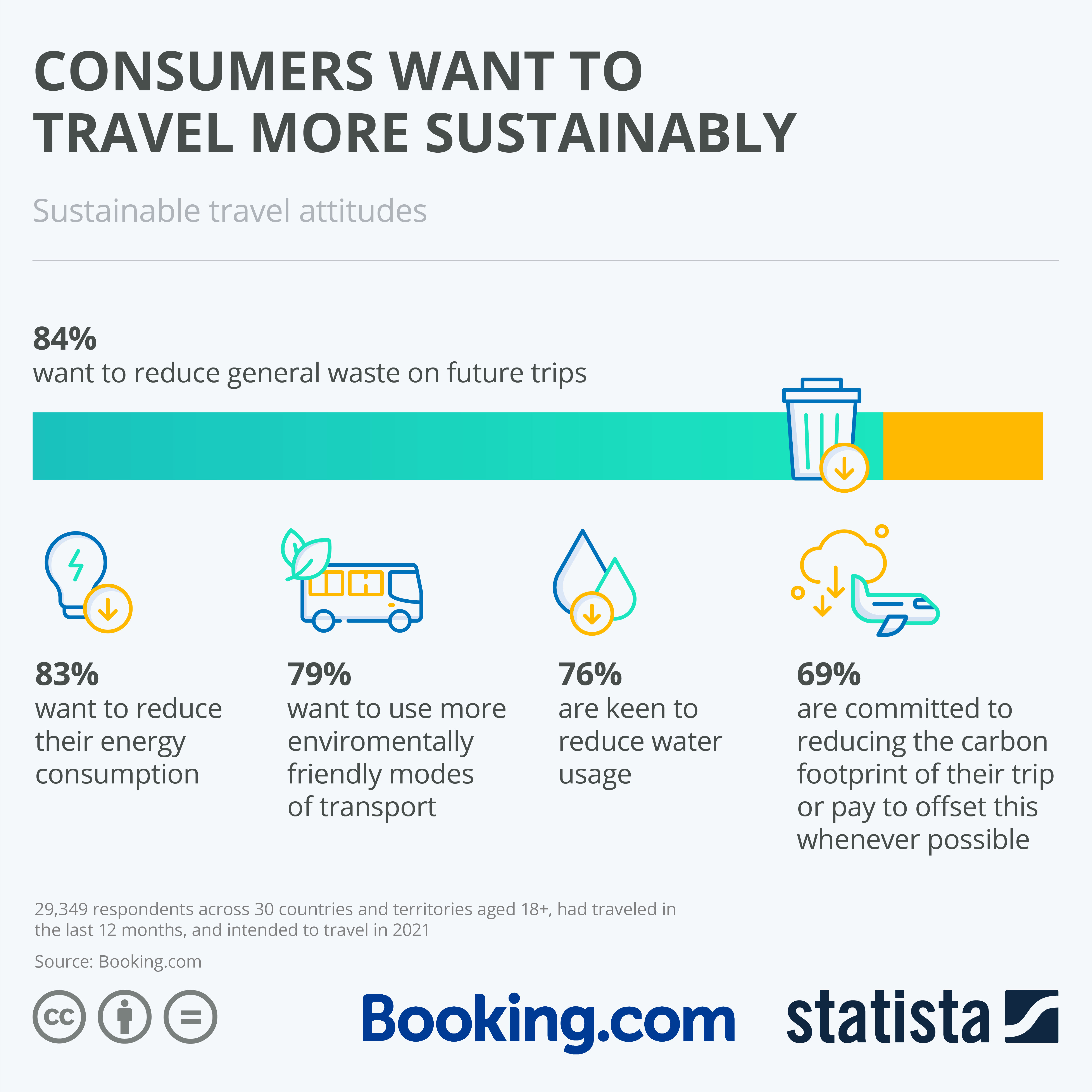 CONSUMERS WANT TO TRAVEL MORE SUSTAINABLY

Sustainable travel attitudes

84%
want to reduce general waste on future trips

83%
want to reduce their energy consumption

79%
want to use more enviromentally friendly modes of transport

76%
are keen to reduce water usage

69%
are committed to reducing the carbon footprint of their trip or pay to offset this whenever possible

29,349 respondents across 30 countries and territories aged 18+, had traveled in the last 12 months, and intended to travel in 2021

Source: Booking.com

cc

Booking.com

statista