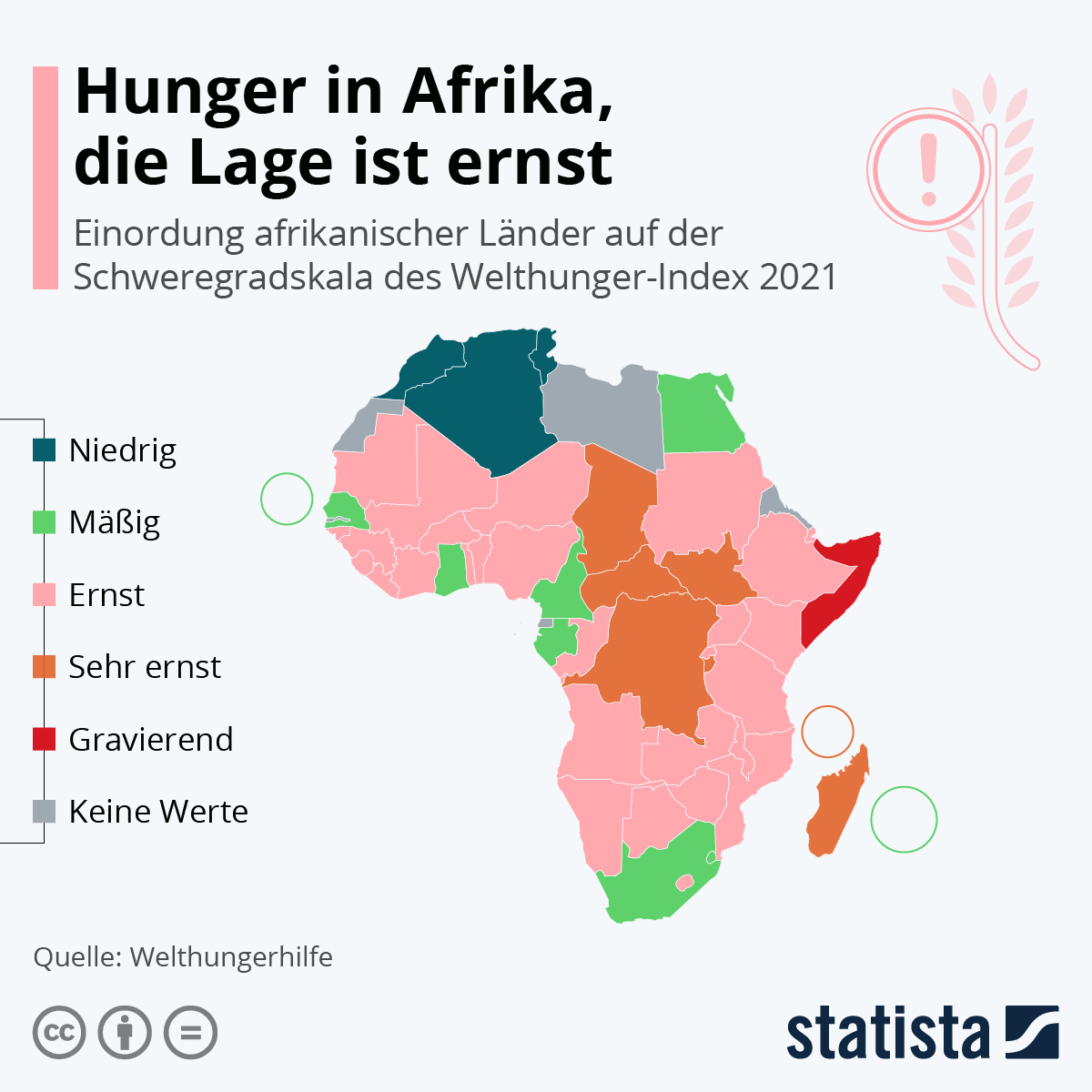 Hunger in Afrika, die Lage ist ernst

Einordung afrikanischer Länder auf der Schweregradskala des Welthunger-Index 2021

Niedrig
Mäßig
Ernst
Sehr ernst
Gravierend
Keine Werte

Quelle: Welthungerhilfe

statista