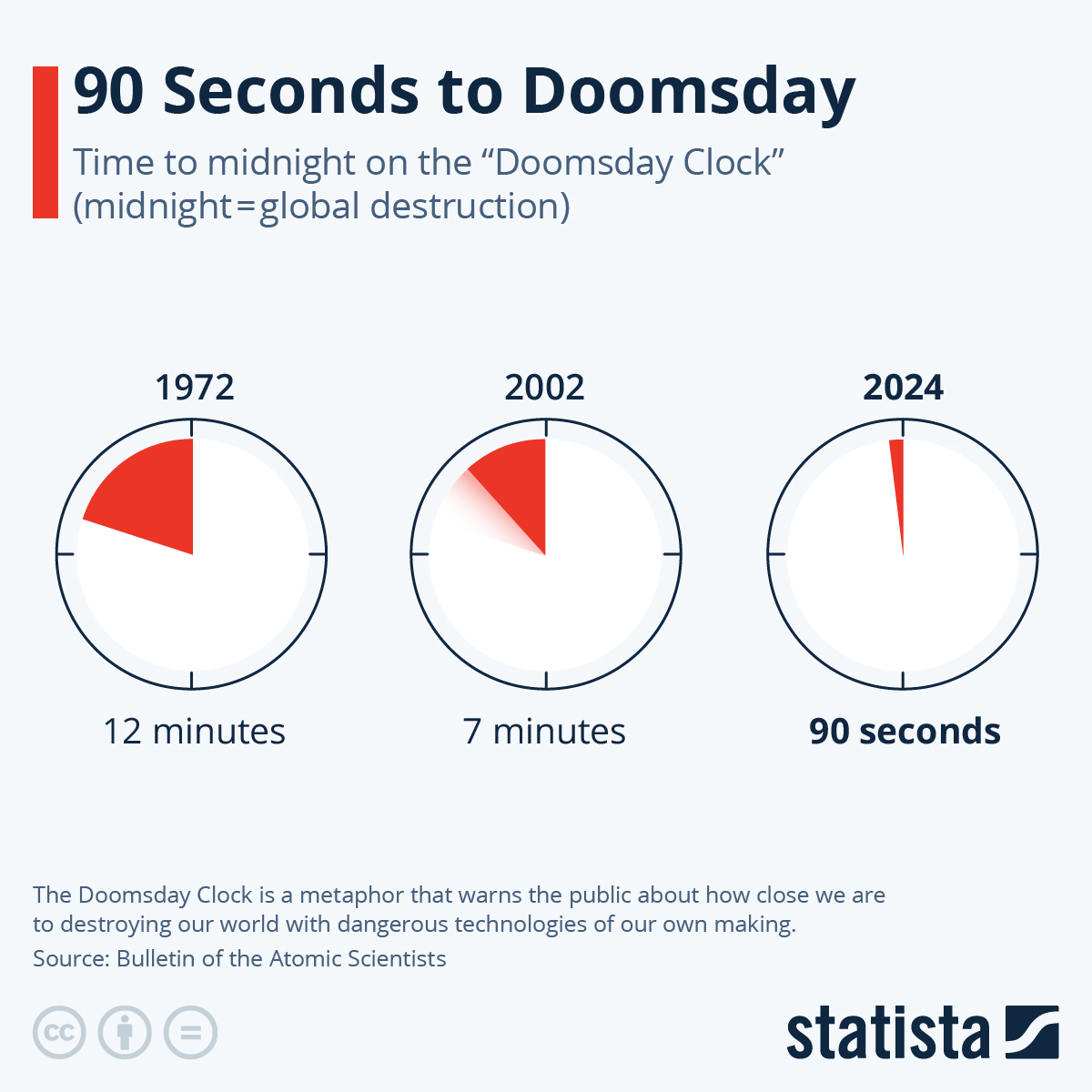 90 Seconds to Doomsday

Time to midnight on the “Doomsday Clock” (midnight=global destruction)

1972

12 minutes

2002

7 minutes

2024

90 seconds

The Doomsday Clock is a metaphor that warns the public about how close we are to destroying our world with dangerous technologies of our own making.

Source: Bulletin of the Atomic Scientists

statista