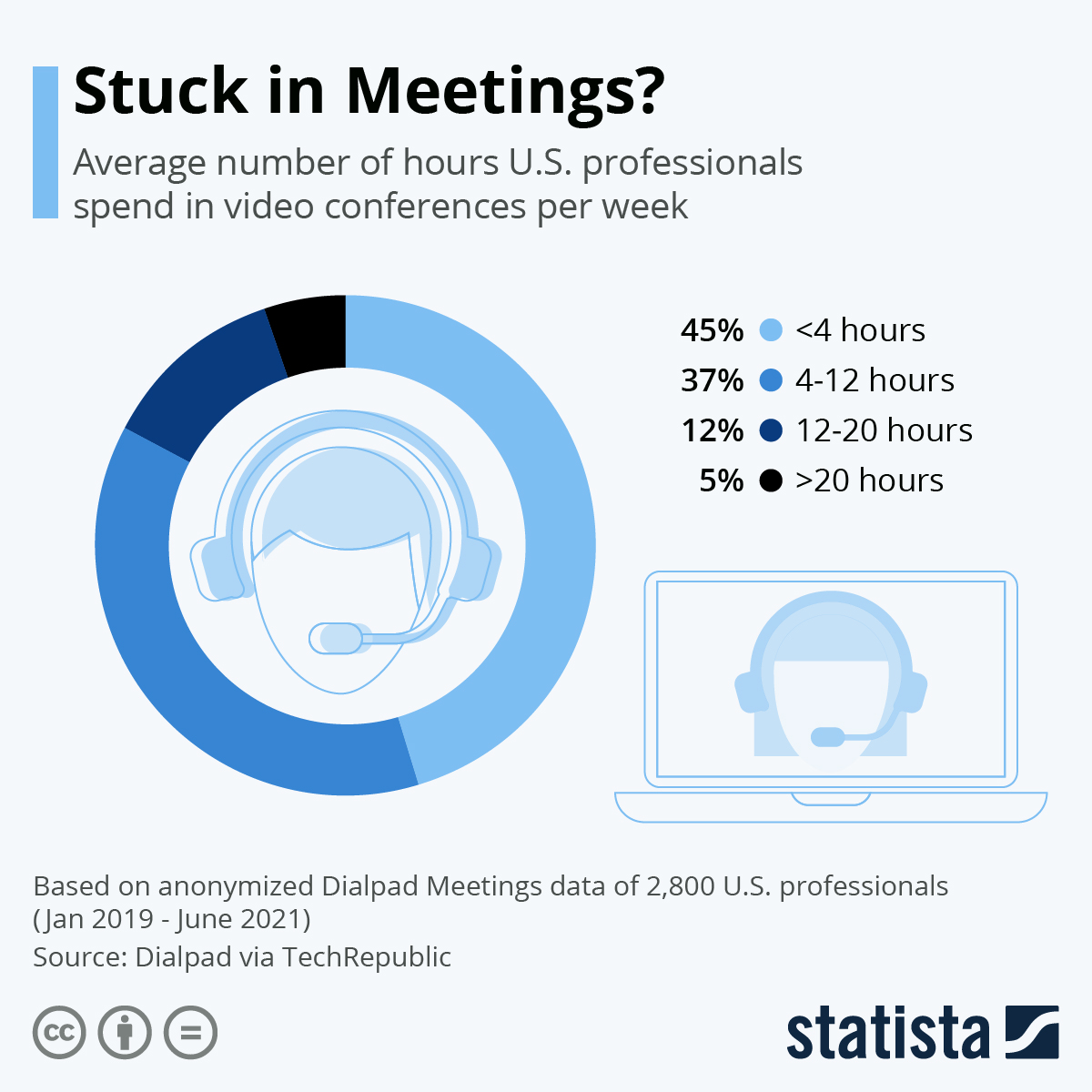 Stuck in Meetings?

Average number of hours U.S. professionals spend in video conferences per week

45% <4 hours
37% 4-12 hours
12% 12-20 hours
5% >20 hours

Based on anonymized Dialpad Meetings data of 2,800 U.S. professionals (Jan 2019 - June 2021)
Source: Dialpad via TechRepublic

statista