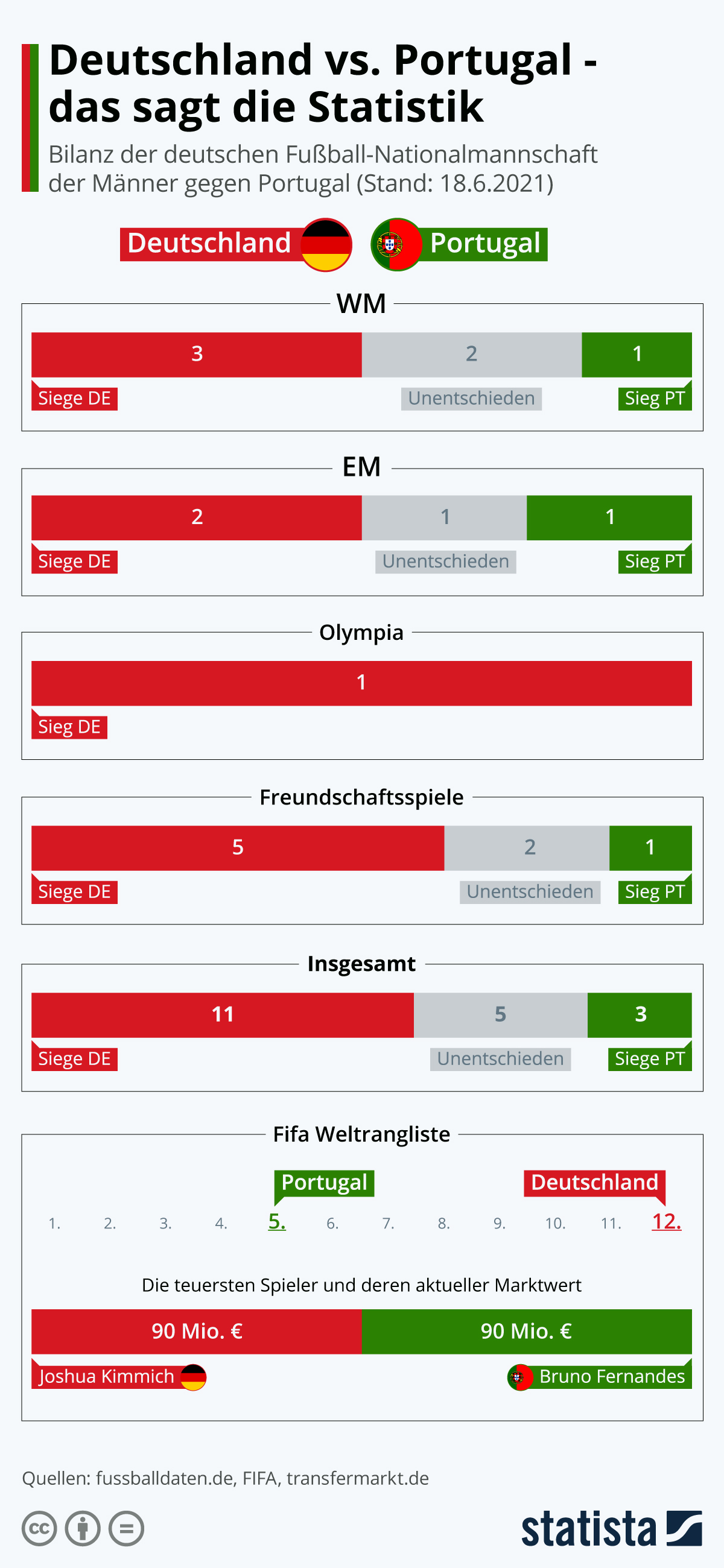 Deutschland vs. Portugal - das sagt die Statistik

Bilanz der deutschen Fußball-Nationalmannschaft der Männer gegen Portugal (Stand: 18.6.2021)

Deutschland

Portugal

WM

3
2
1
Siege DE
Unentschieden
Sieg PT

EM

2
1
1
Siege DE
Unentschieden
Sieg PT

Olympia

1
Sieg DE

Freundschaftsspiele

5
2
1
Siege DE
Unentschieden
Sieg PT

Insgesamt

11
5
3
Siege DE
Unentschieden
Siege PT

Fifa Weltrangliste

Portugal
Deutschland
1. 2. 3. 4. 5. 6. 7. 8. 9. 10. 11. 12.

Die teuersten Spieler und deren aktueller Marktwert

90 Mio. €
90 Mio. €
Joshua Kimmich
Bruno Fernandes

Quellen: fussballdaten.de, FIFA, transfermarkt.de

statista