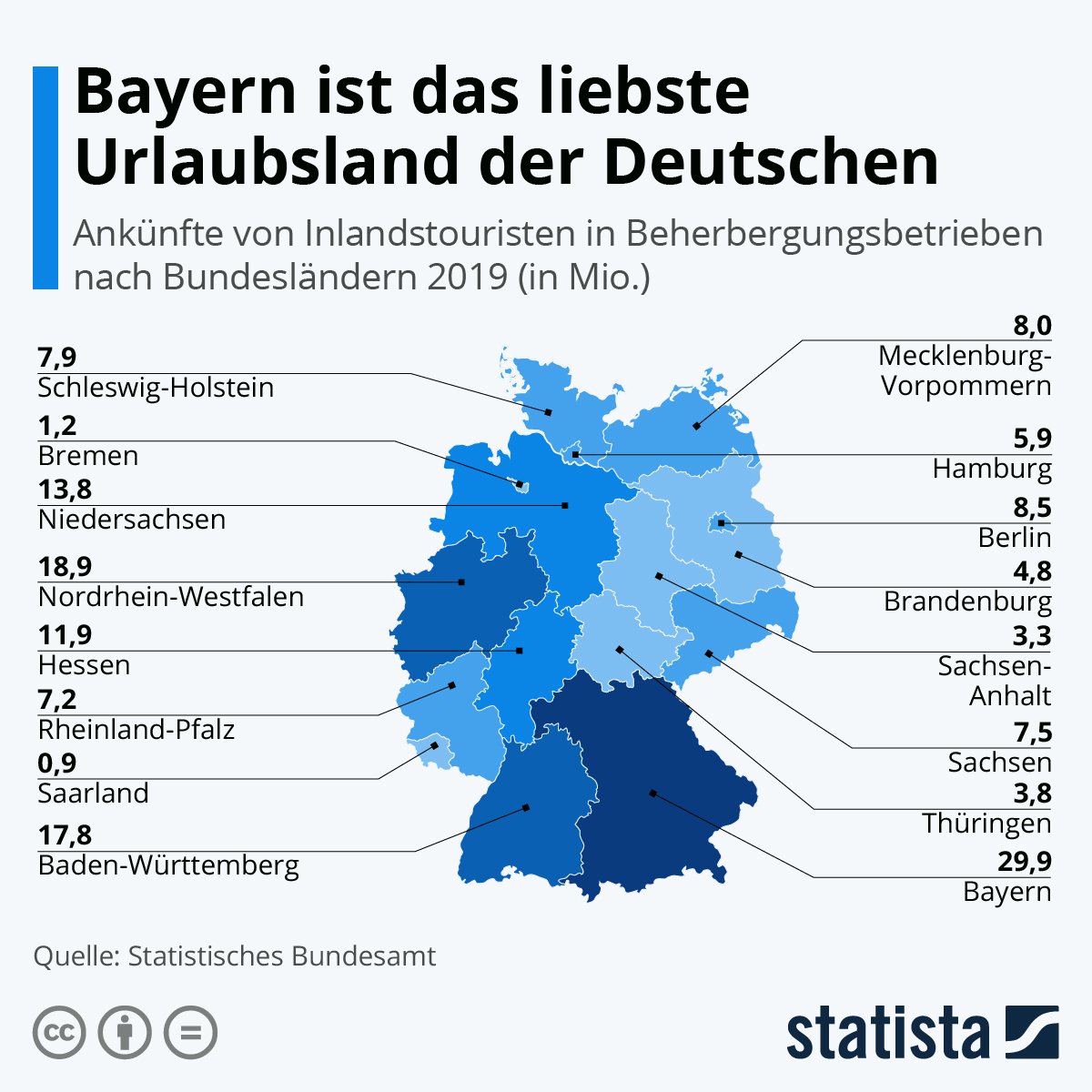 Bayern ist das liebste Urlaubsland der Deutschen

Ankünfte von Inlandstouristen in Beherbergungsbetrieben nach Bundesländern 2019 (in Mio.)

7,9
Schleswig-Holstein

1,2
Bremen

13,8
Niedersachsen

18,9
Nordrhein-Westfalen

11,9
Hessen

7,2
Rheinland-Pfalz

0,9
Saarland

17,8
Baden-Württemberg

8,0
Mecklenburg-Vorpommern

5,9
Hamburg

8,5
Berlin

4,8
Brandenburg

3,3
Sachsen-Anhalt

7,5
Sachsen

3,8
Thüringen

29,9
Bayern

Quelle: Statistisches Bundesamt

statista