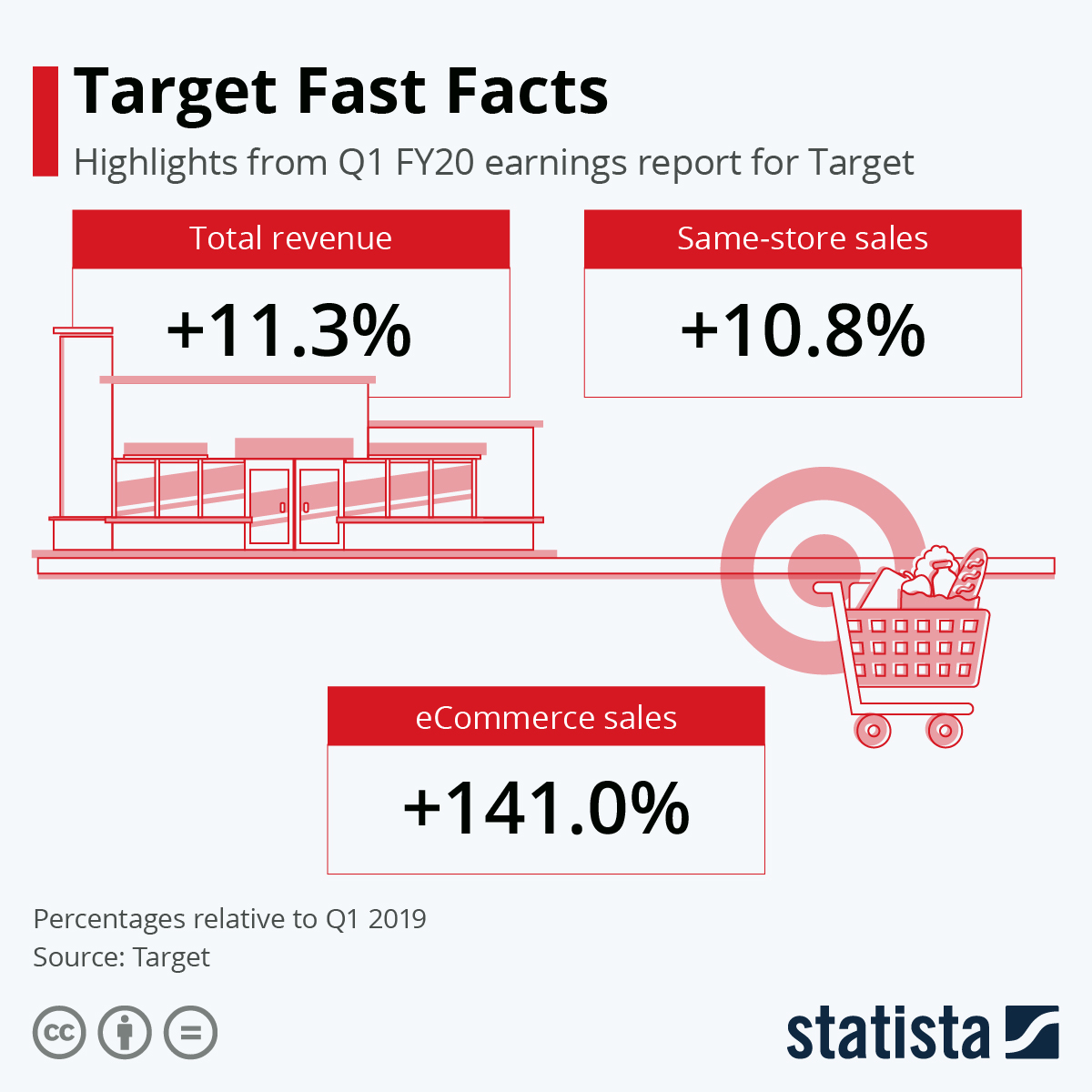 Target Fast Facts

Highlights from Q1 FY20 earnings report for Target

Total revenue

+11.3%

Same-store sales

+10.8%

eCommerce sales

+141.0%

Percentages relative to Q1 2019
Source: Target

statista