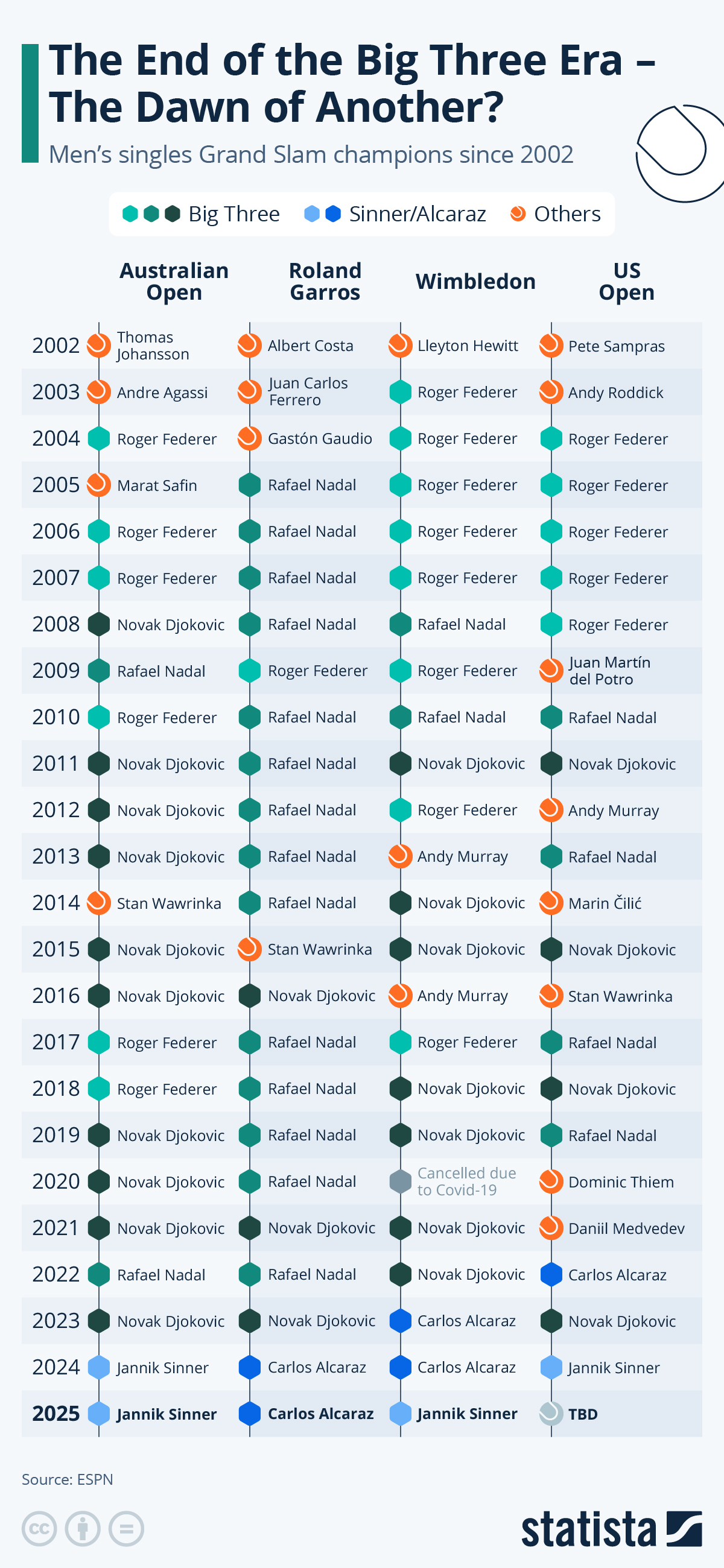 The End of the Big Three Era – The Dawn of Another?

Men's singles Grand Slam champions since 2002

Big Three Sinner/Alcaraz Others

| | Australian Open | Roland Garros | Wimbledon | US Open |
|---|---|---|---|---|
| 2002 | Thomas Johansson | Albert Costa | Lleyton Hewitt | Pete Sampras |
| 2003 | Andre Agassi | Juan Carlos Ferrero | Roger Federer | Andy Roddick |
| 2004 | Roger Federer | Gastón Gaudio | Roger Federer | Roger Federer |
| 2005 | Marat Safin | Rafael Nadal | Roger Federer | Roger Federer |
| 2006 | Roger Federer | Rafael Nadal | Roger Federer | Roger Federer |
| 2007 | Roger Federer | Rafael Nadal | Roger Federer | Roger Federer |
| 2008 | Novak Djokovic | Rafael Nadal | Rafael Nadal | Roger Federer |
| 2009 | Rafael Nadal | Roger Federer | Roger Federer | Juan Martín del Potro |
| 2010 | Roger Federer | Rafael Nadal | Rafael Nadal | Rafael Nadal |
| 2011 | Novak Djokovic | Rafael Nadal | Novak Djokovic | Novak Djokovic |
| 2012 | Novak Djokovic | Rafael Nadal | Roger Federer | Andy Murray |
| 2013 | Novak Djokovic | Rafael Nadal | Andy Murray | Rafael Nadal |
| 2014 | Stan Wawrinka | Rafael Nadal | Novak Djokovic | Marin Čilić |
| 2015 | Novak Djokovic | Stan Wawrinka | Novak Djokovic | Novak Djokovic |
| 2016 | Novak Djokovic | Novak Djokovic | Andy Murray | Stan Wawrinka |
| 2017 | Roger Federer | Rafael Nadal | Roger Federer | Rafael Nadal |
| 2018 | Roger Federer | Rafael Nadal | Novak Djokovic | Novak Djokovic |
| 2019 | Novak Djokovic | Rafael Nadal | Novak Djokovic | Rafael Nadal |
| 2020 | Novak Djokovic | Rafael Nadal | Cancelled due to Covid-19 | Dominic Thiem |
| 2021 | Novak Djokovic | Novak Djokovic | Novak Djokovic | Daniil Medvedev |
| 2022 | Rafael Nadal | Rafael Nadal | Novak Djokovic | Carlos Alcaraz |
| 2023 | Novak Djokovic | Novak Djokovic | Carlos Alcaraz | Novak Djokovic |
| 2024 | Jannik Sinner | Carlos Alcaraz | Carlos Alcaraz | Jannik Sinner |
| 2025 | Jannik Sinner | Carlos Alcaraz | Jannik Sinner | TBD |

Source: ESPN

statista