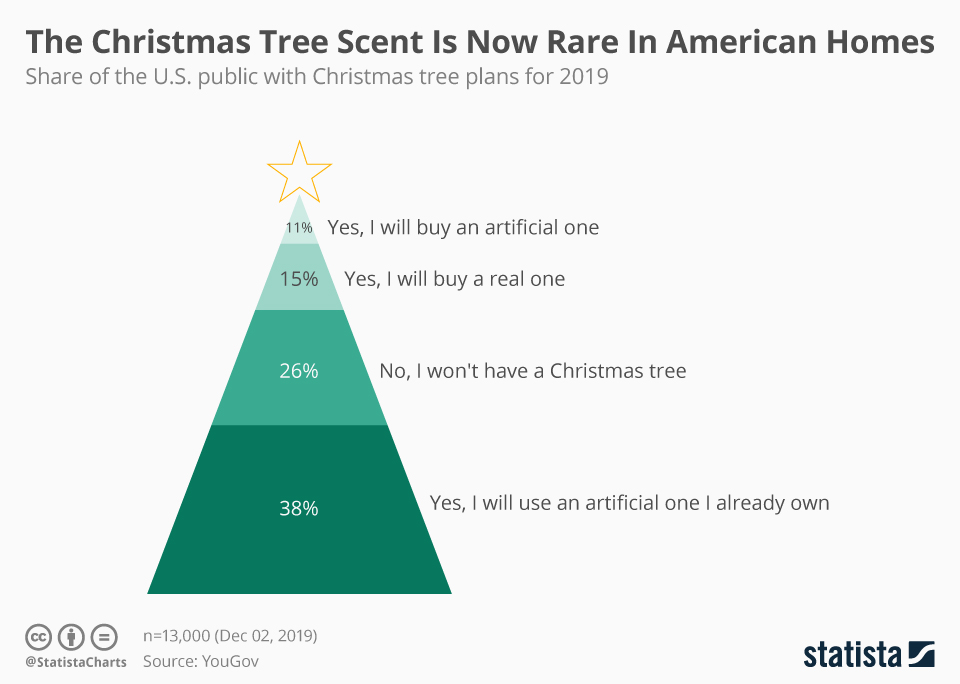 The Christmas Tree Scent Is Now Rare In American Homes
Share of the U.S. public with Christmas tree plans for 2019

11% Yes, I will buy an artificial one
15% Yes, I will buy a real one
26% No, I won't have a Christmas tree
38% Yes, I will use an artificial one I already own

@StatistaCharts
n=13,000 (Dec 02, 2019)
Source: YouGov
statista