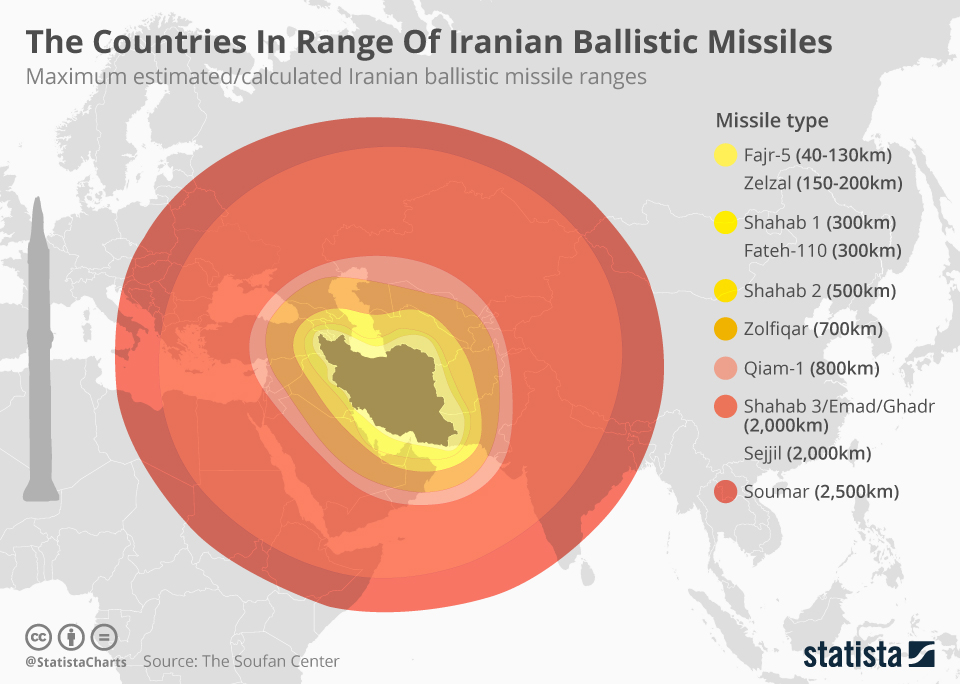 The Countries In Range Of Iranian Ballistic Missiles

Maximum estimated/calculated Iranian ballistic missile ranges

Missile type

Fajr-5 (40-130km)

Zelzal (150-200km)

Shahab 1 (300km)

Fateh-110 (300km)

Shahab 2 (500km)

Zolfiqar (700km)

Qiam-1 (800km)

Shahab 3/Emad/Ghadr (2,000km)

Sejjil (2,000km)

Soumar (2,500km)

@StatistaCharts Source: The Soufan Center

statista