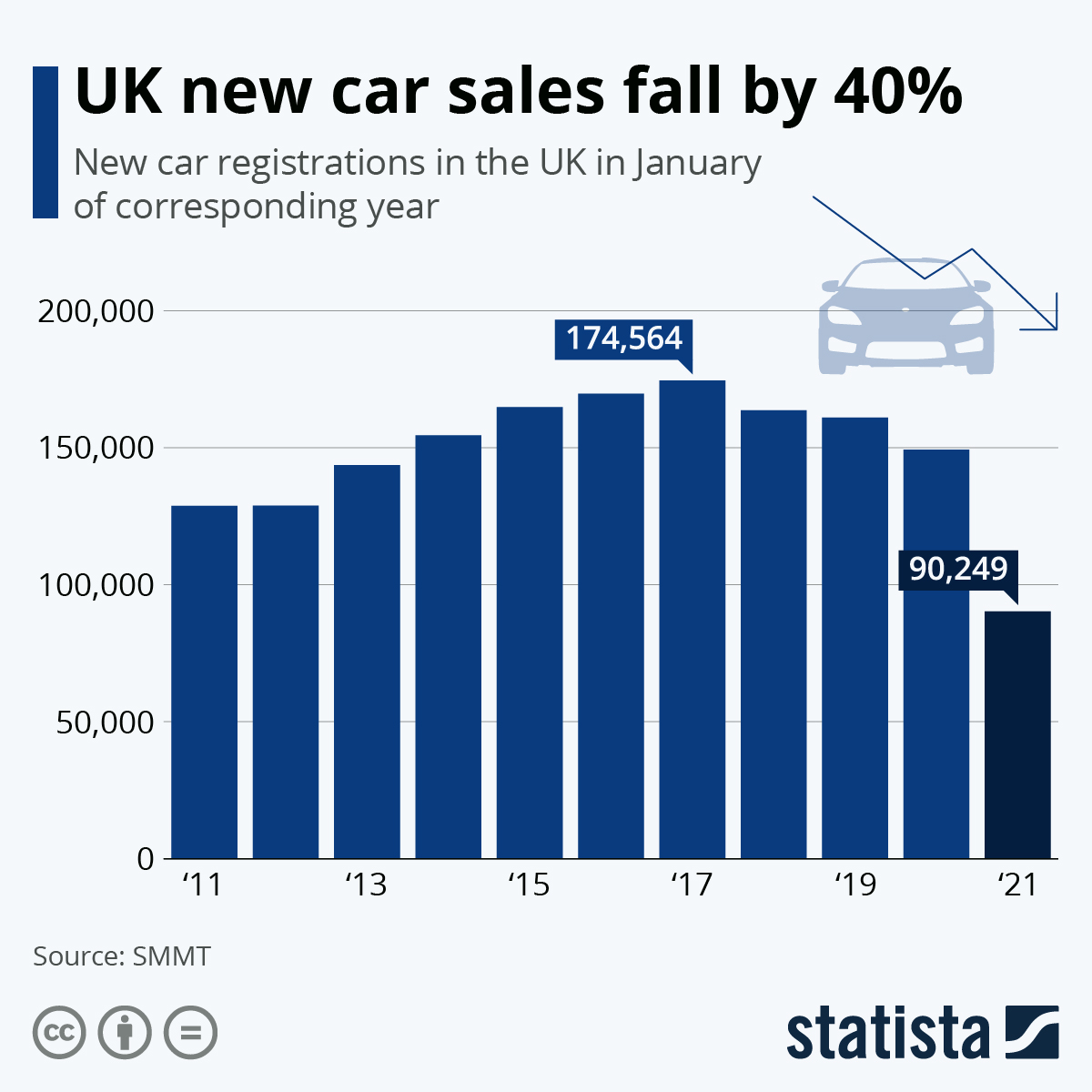 UK new car sales fall by 40%

New car registrations in the UK in January of corresponding year

200,000
150,000
100,000
50,000
0

174,564

90,249

‘11
‘13
‘15
‘17
‘19
‘21

Source: SMMT

statista