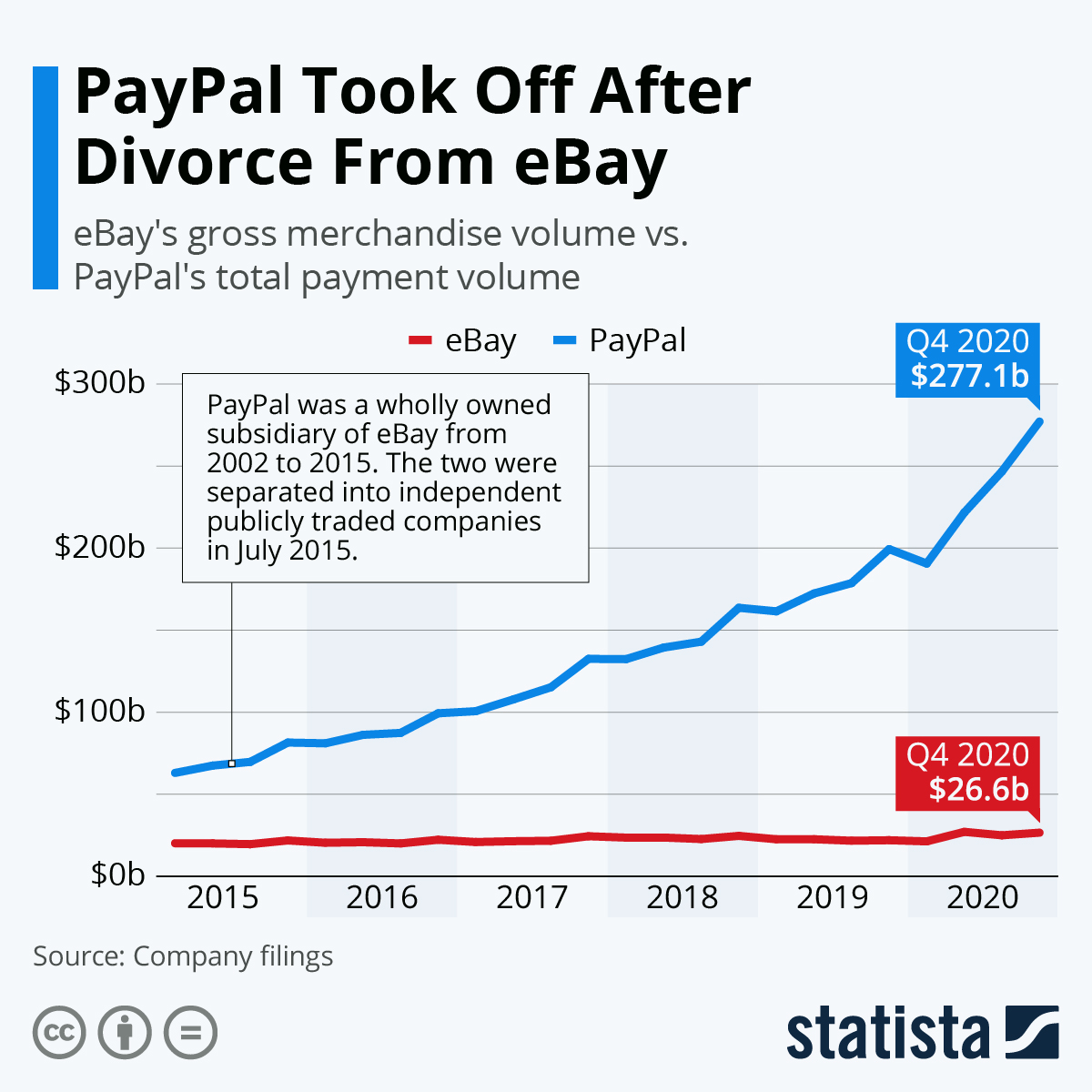 PayPal Took Off After Divorce From eBay

eBay's gross merchandise volume vs. PayPal's total payment volume

eBay PayPal

Q4 2020
$277.1b

PayPal was a wholly owned subsidiary of eBay from 2002 to 2015. The two were separated into independent publicly traded companies in July 2015.

$300b
$200b
$100b
$0b

Q4 2020
$26.6b

2015 2016 2017 2018 2019 2020

Source: Company filings

statista