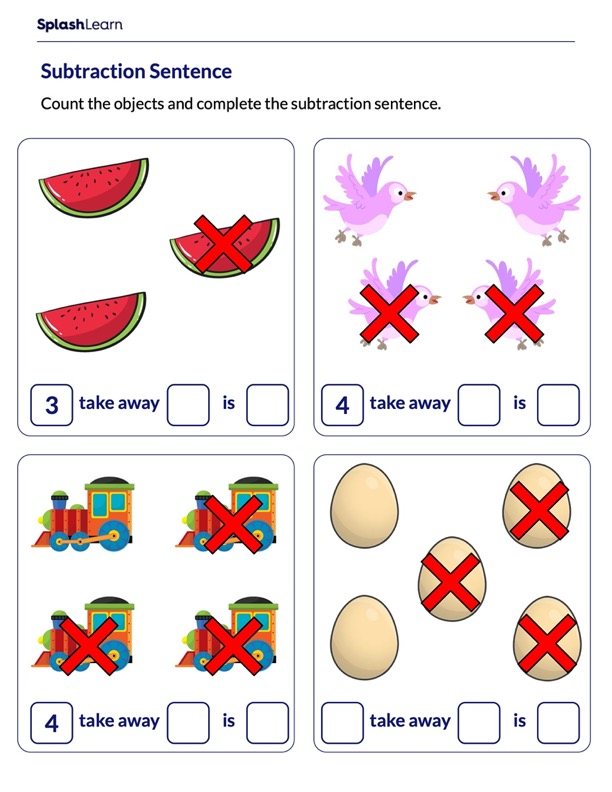 SplashLearn

Subtraction Sentence

Count the objects and complete the subtraction sentence.

3 take away is

4 take away is

4 take away is

take away is