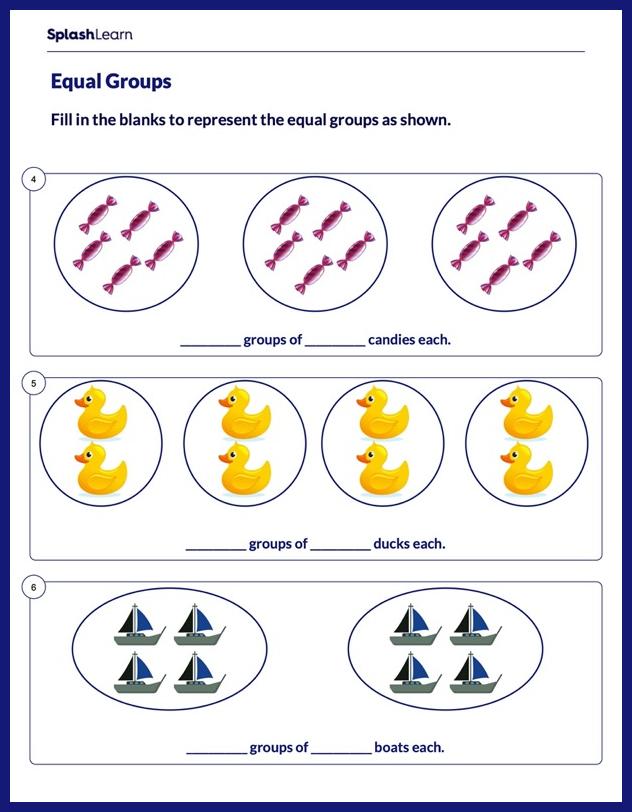 SplashLearn

Equal Groups

Fill in the blanks to represent the equal groups as shown.

4

________ groups of ________ candies each.

5

________ groups of ________ ducks each.

6

________ groups of ________ boats each.