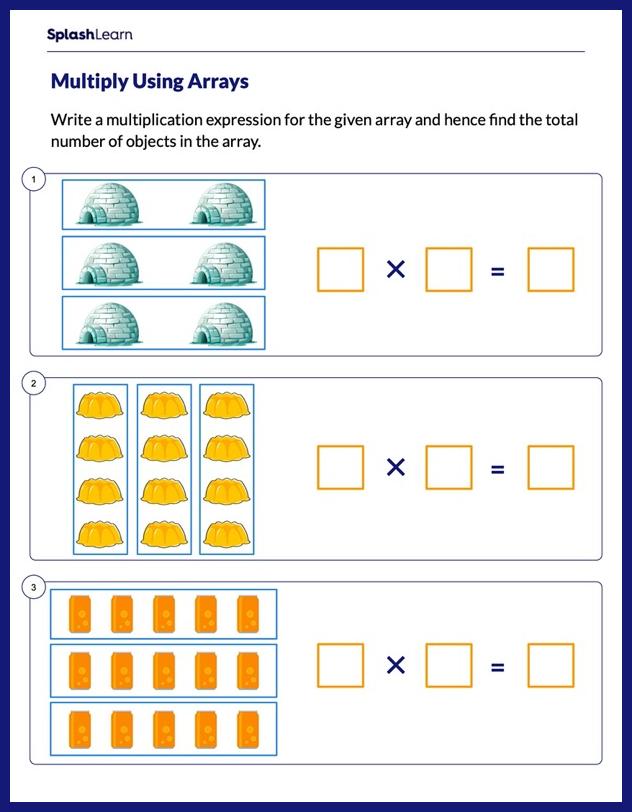 SplashLearn

Multiply Using Arrays

Write a multiplication expression for the given array and hence find the total number of objects in the array.

1

$\square \times \square = \square$

2

$\square \times \square = \square$

3

$\square \times \square = \square$