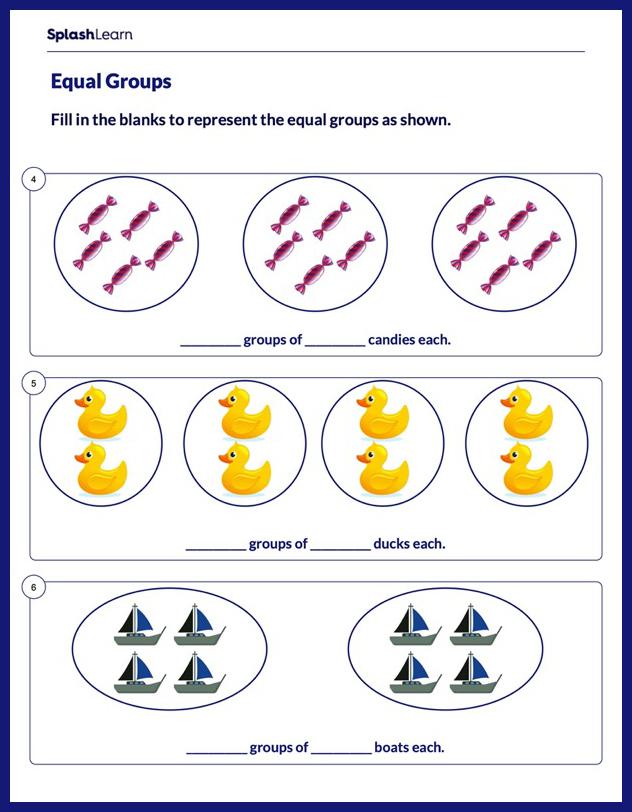 SplashLearn

Equal Groups

Fill in the blanks to represent the equal groups as shown.

4

________ groups of ________ candies each.

5

________ groups of ________ ducks each.

6

________ groups of ________ boats each.